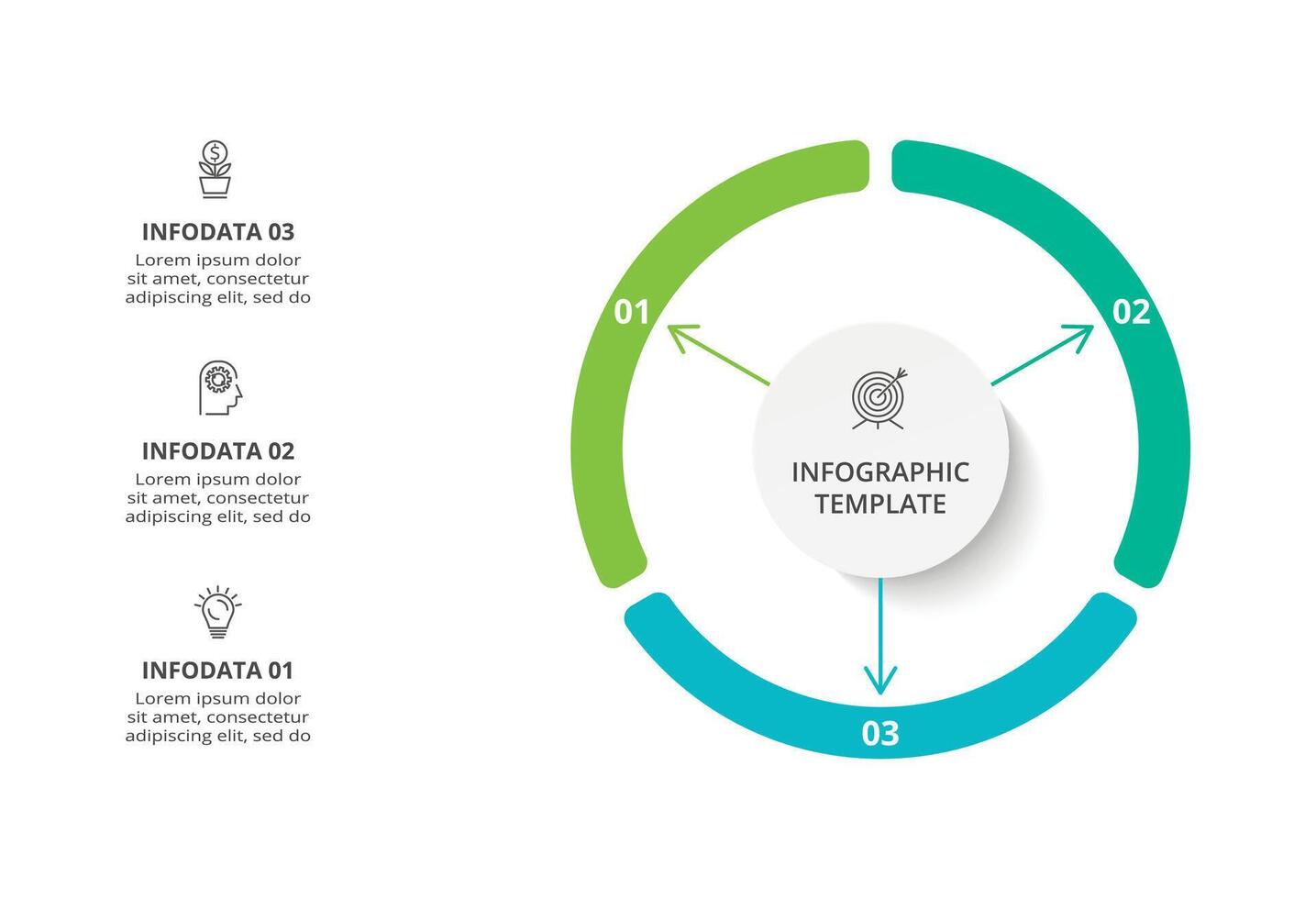 INFODATA 03
Lorem ipsum dolor sit amet, consectetur adipiscing elit, sed do

INFODATA 02
Lorem ipsum dolor sit amet, consectetur adipiscing elit, sed do

INFODATA 01
Lorem ipsum dolor sit amet, consectetur adipiscing elit, sed do

01

02

INFOGRAPHIC TEMPLATE

03