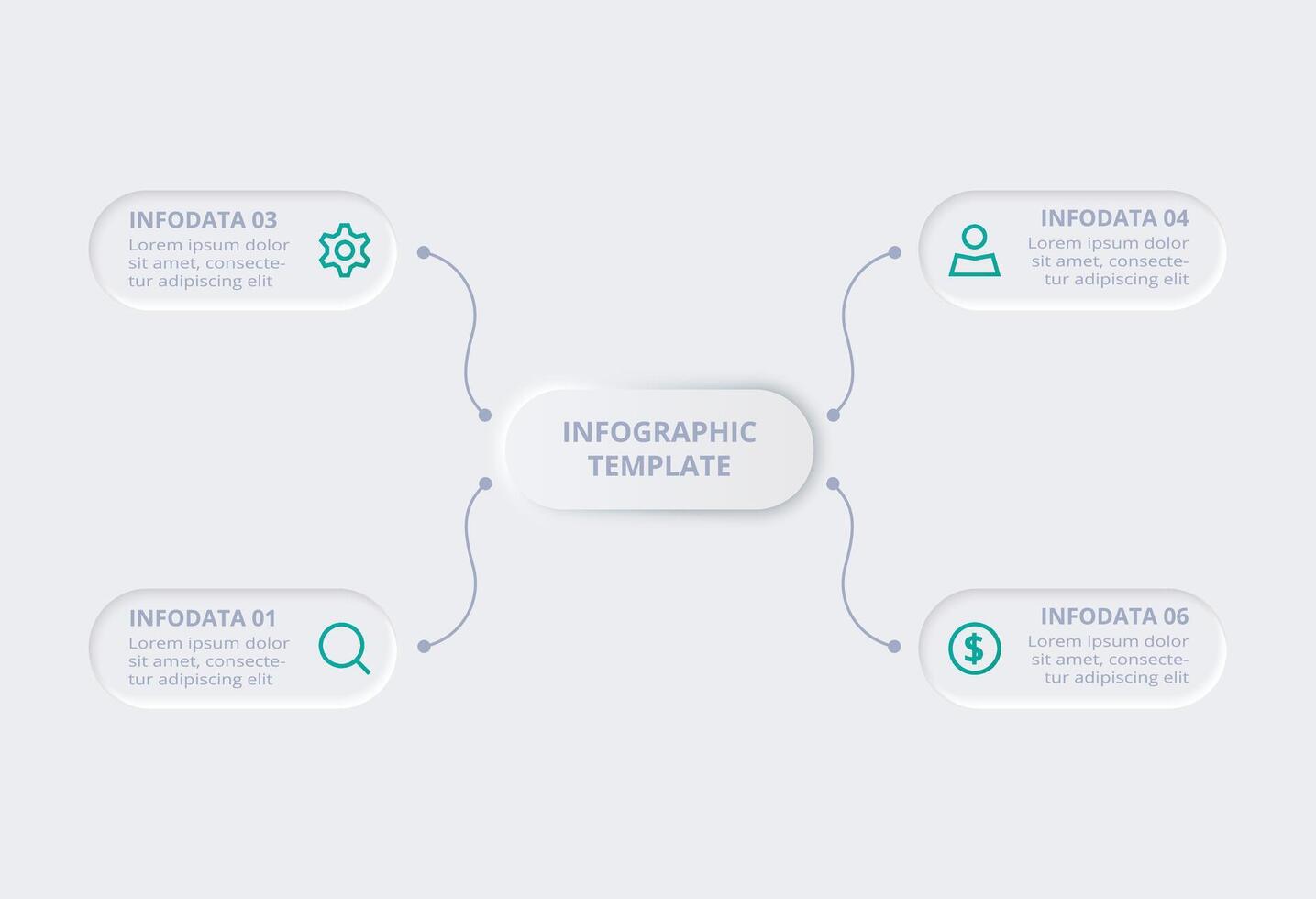 INFODATA 03
Lorem ipsum dolor sit amet, consectetur adipiscing elit

INFODATA 04
Lorem ipsum dolor sit amet, consectetur adipiscing elit

INFOGRAPHIC TEMPLATE

INFODATA 01
Lorem ipsum dolor sit amet, consectetur adipiscing elit

INFODATA 06
Lorem ipsum dolor sit amet, consectetur adipiscing elit