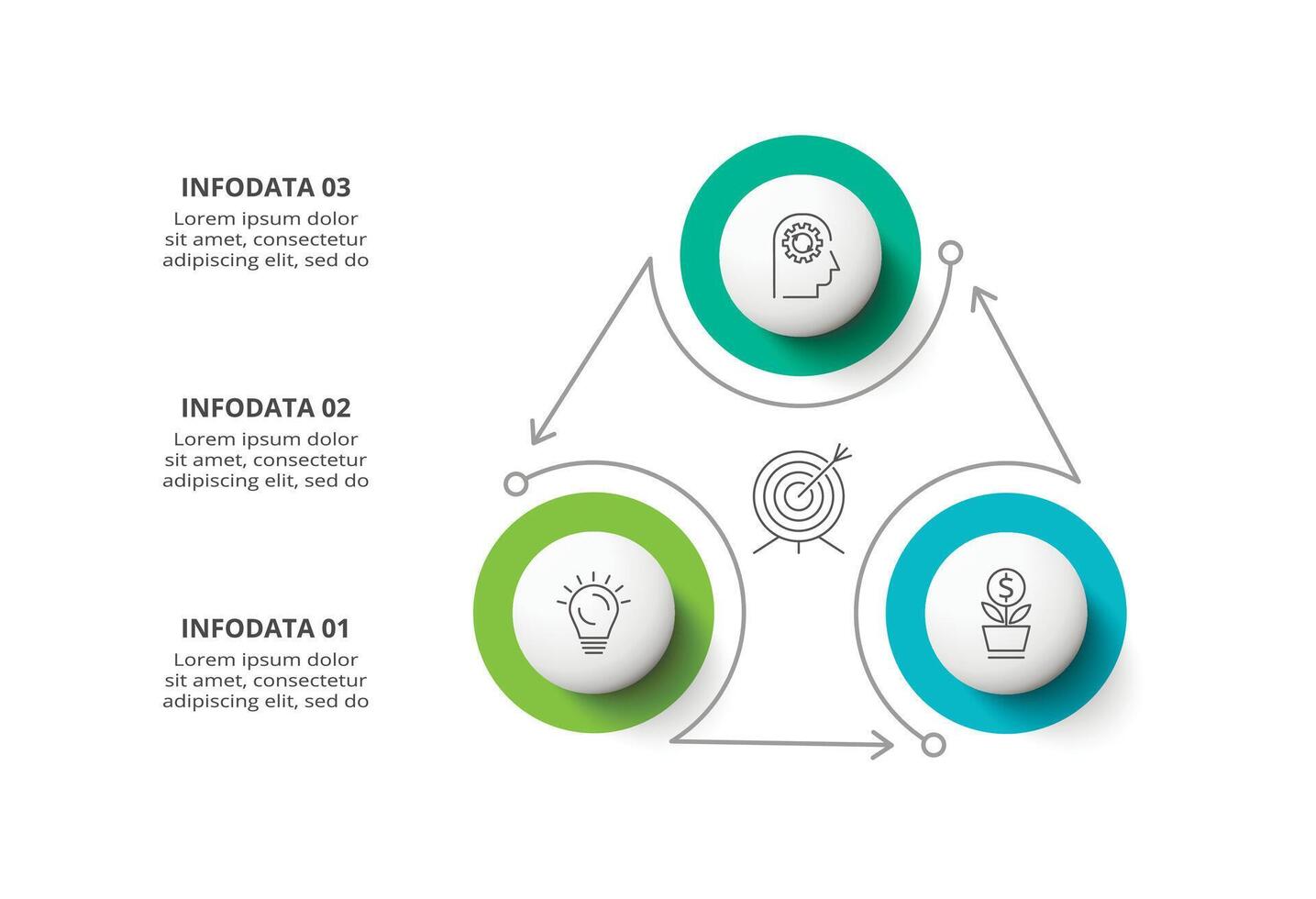 INFODATA 03
Lorem ipsum dolor sit amet, consectetur adipiscing elit, sed do

INFODATA 02
Lorem ipsum dolor sit amet, consectetur adipiscing elit, sed do

INFODATA 01
Lorem ipsum dolor sit amet, consectetur adipiscing elit, sed do

$