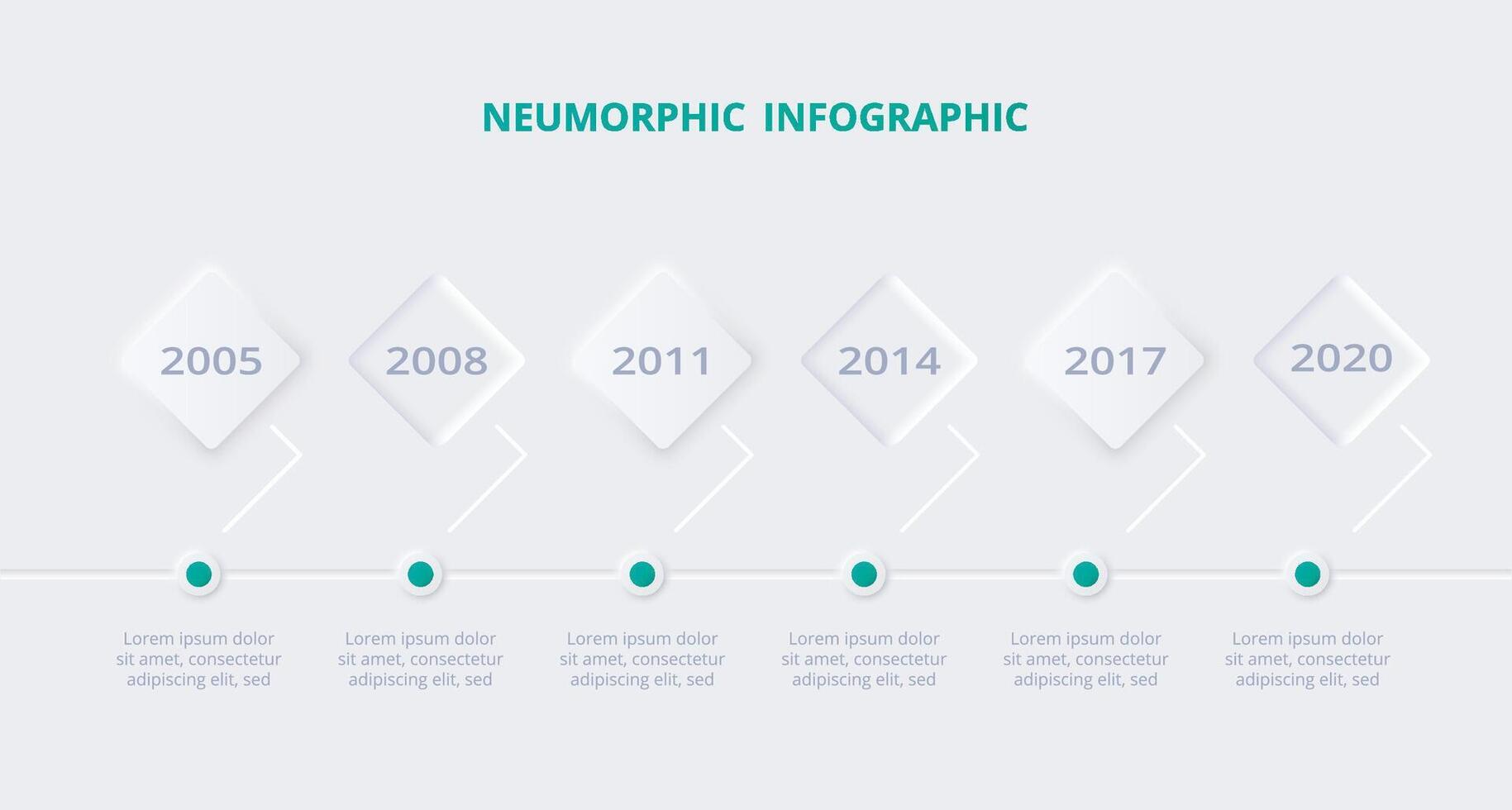 NEUMORPHIC INFOGRAPHIC

2005

2008

2011

2014

2017

2020

Lorem ipsum dolor sit amet, consectetur adipiscing elit, sed

Lorem ipsum dolor sit amet, consectetur adipiscing elit, sed

Lorem ipsum dolor sit amet, consectetur adipiscing elit, sed

Lorem ipsum dolor sit amet, consectetur adipiscing elit, sed

Lorem ipsum dolor sit amet, consectetur adipiscing elit, sed

Lorem ipsum dolor sit amet, consectetur adipiscing elit, sed