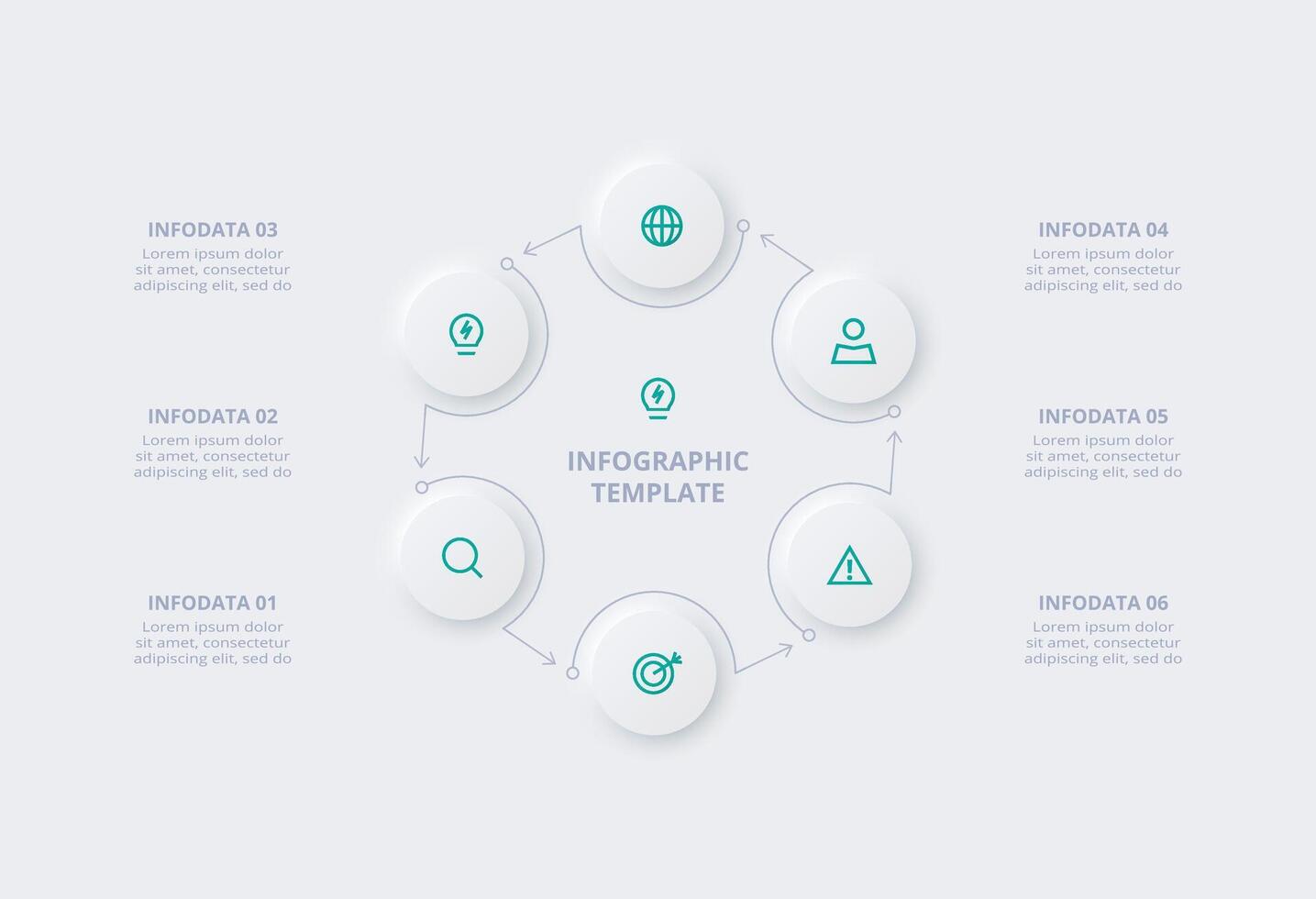 INFODATA 03
Lorem ipsum dolor sit amet, consectetur adipiscing elit, sed do

INFODATA 02
Lorem ipsum dolor sit amet, consectetur adipiscing elit, sed do

INFODATA 01
Lorem ipsum dolor sit amet, consectetur adipiscing elit, sed do

INFOGRAPHIC TEMPLATE

INFODATA 04
Lorem ipsum dolor sit amet, consectetur adipiscing elit, sed do

INFODATA 05
Lorem ipsum dolor sit amet, consectetur adipiscing elit, sed do

INFODATA 06
Lorem ipsum dolor sit amet, consectetur adipiscing elit, sed do