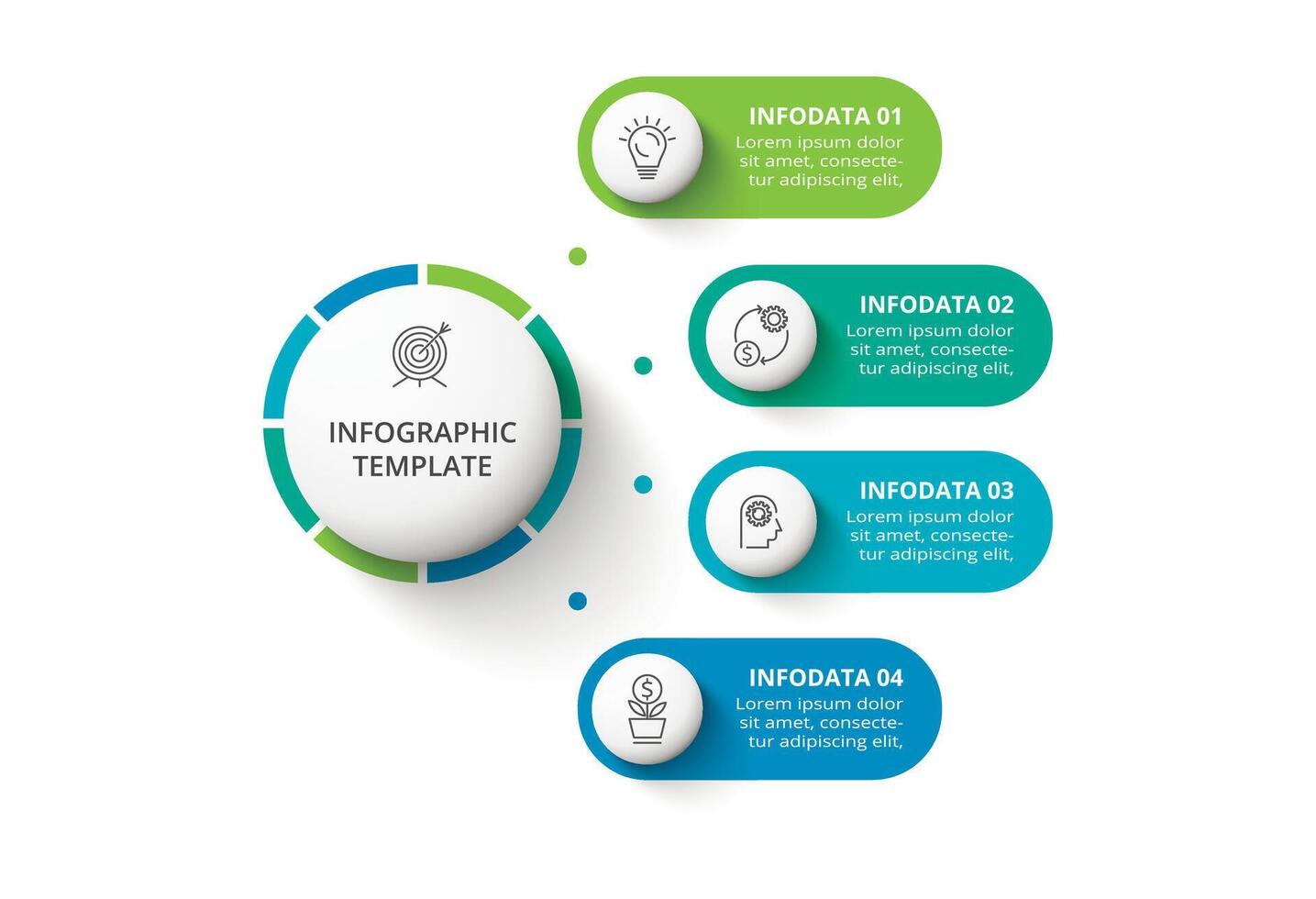 INFOGRAPHIC TEMPLATE

INFODATA 01
Lorem ipsum dolor sit amet, consectetur adipiscing elit,

INFODATA 02
Lorem ipsum dolor sit amet, consectetur adipiscing elit,

INFODATA 03
Lorem ipsum dolor sit amet, consectetur adipiscing elit,

INFODATA 04
Lorem ipsum dolor sit amet, consectetur adipiscing elit,