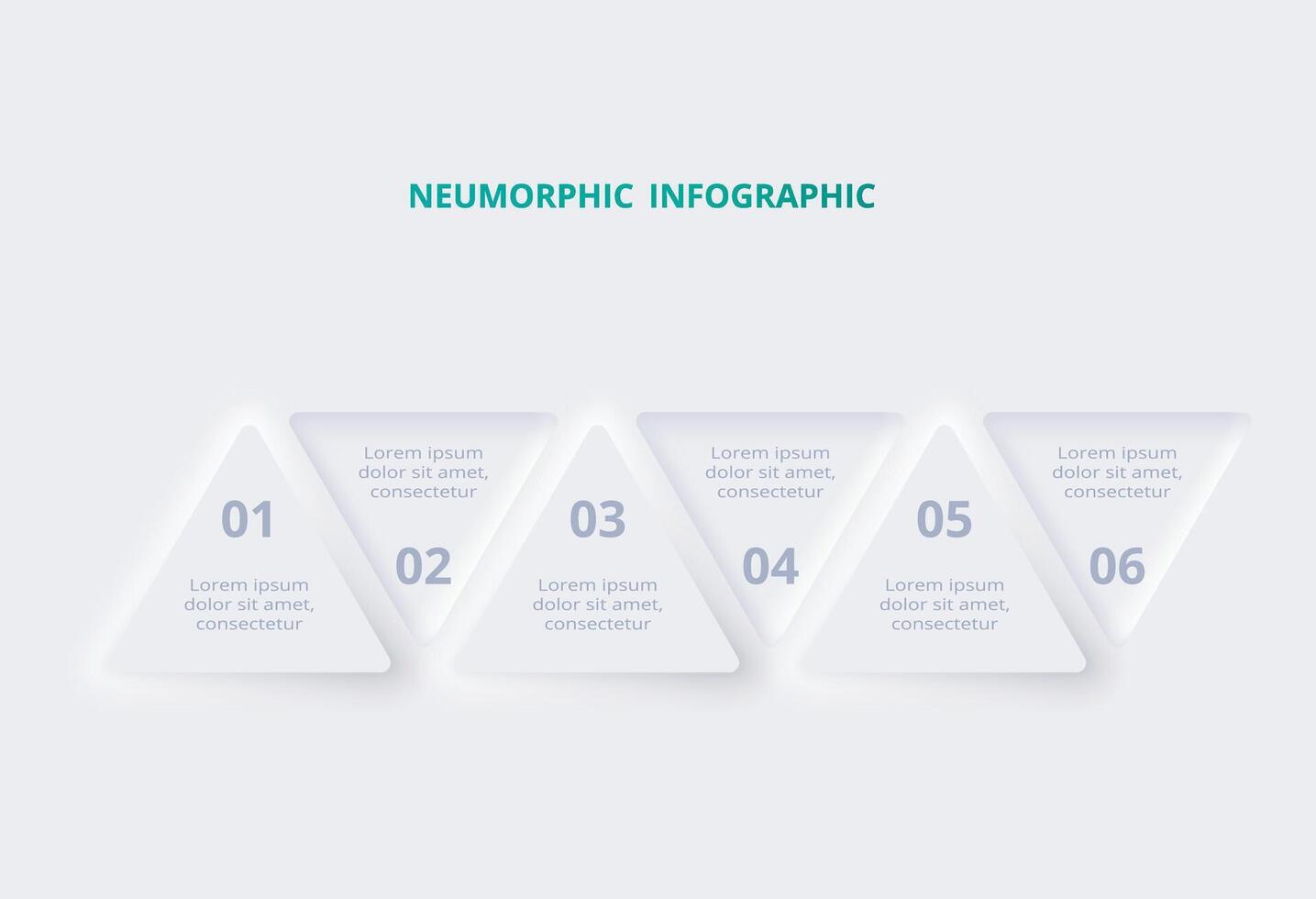 NEUMORPHIC INFOGRAPHIC

01

Lorem ipsum dolor sit amet, consectetur

Lorem ipsum dolor sit amet, consectetur

02

03

Lorem ipsum dolor sit amet, consectetur

Lorem ipsum dolor sit amet, consectetur

04

05

Lorem ipsum dolor sit amet, consectetur

Lorem ipsum dolor sit amet, consectetur

06