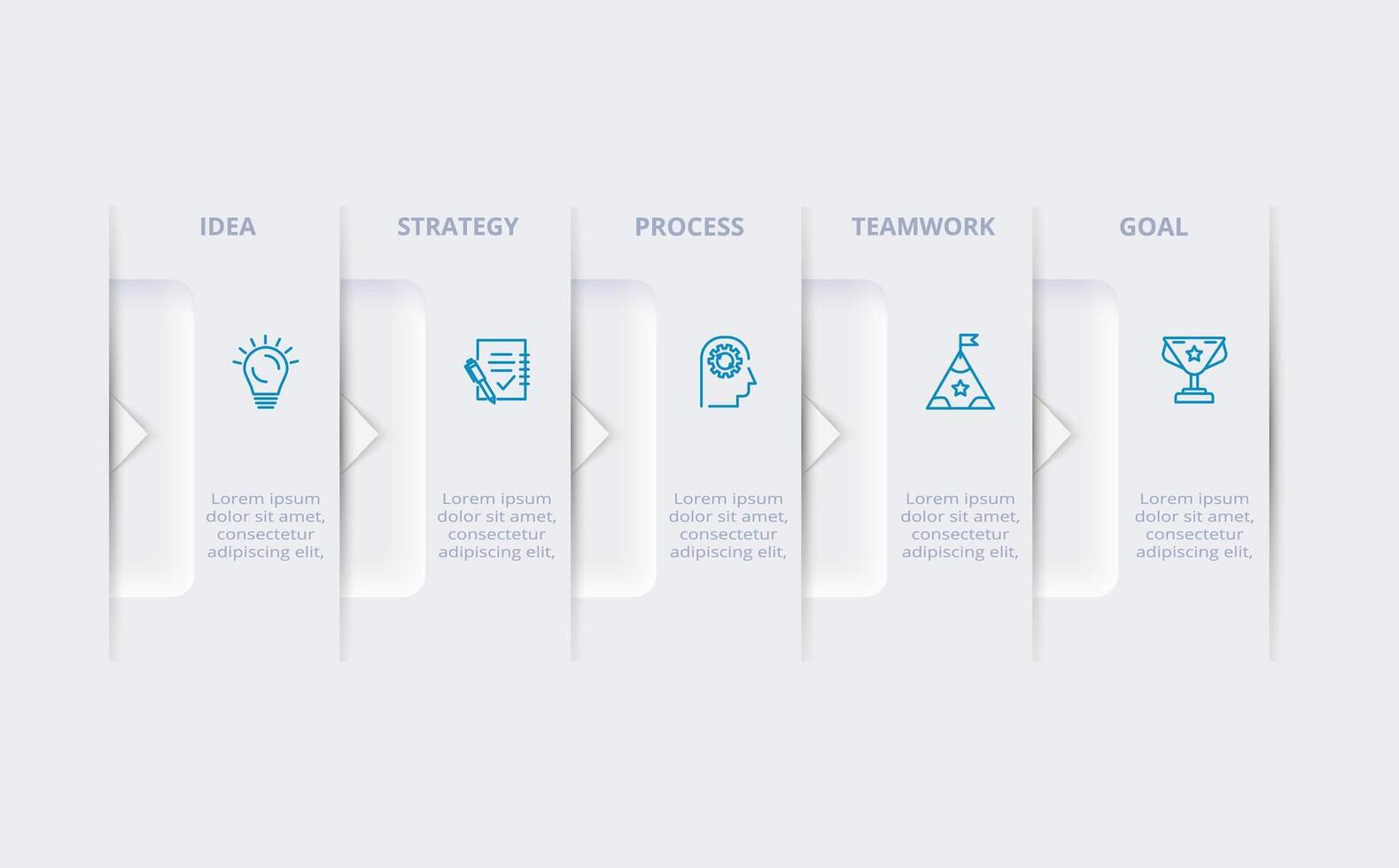 IDEA

Lorem ipsum dolor sit amet, consectetur adipiscing elit,

STRATEGY

Lorem ipsum dolor sit amet, consectetur adipiscing elit,

PROCESS

Lorem ipsum dolor sit amet, consectetur adipiscing elit,

TEAMWORK

Lorem ipsum dolor sit amet, consectetur adipiscing elit,

GOAL

Lorem ipsum dolor sit amet, consectetur adipiscing elit,