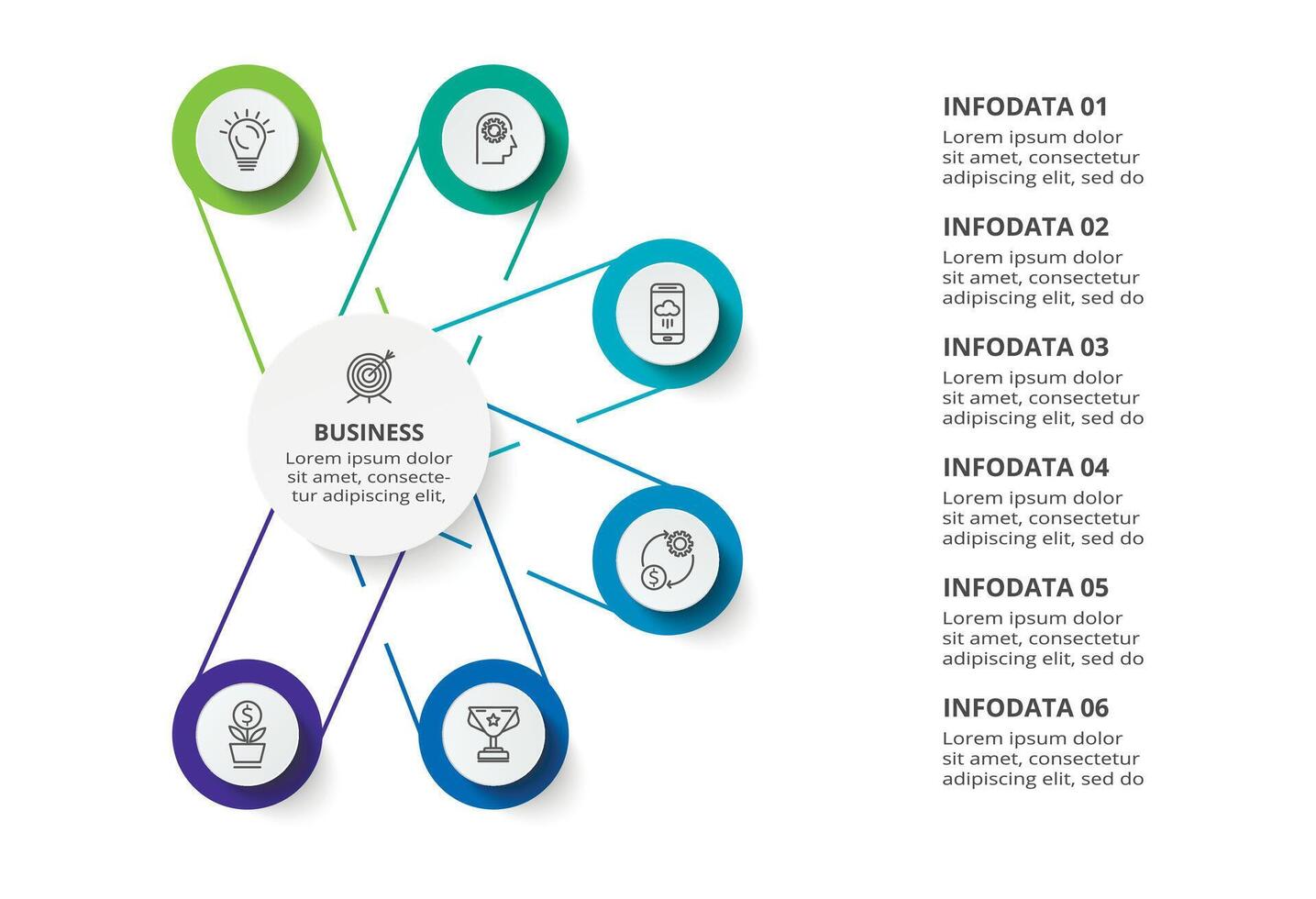 BUSINESS
Lorem ipsum dolor sit amet, consectetur adipiscing elit,

INFODATA 01
Lorem ipsum dolor sit amet, consectetur adipiscing elit, sed do

INFODATA 02
Lorem ipsum dolor sit amet, consectetur adipiscing elit, sed do

INFODATA 03
Lorem ipsum dolor sit amet, consectetur adipiscing elit, sed do

INFODATA 04
Lorem ipsum dolor sit amet, consectetur adipiscing elit, sed do

INFODATA 05
Lorem ipsum dolor sit amet, consectetur adipiscing elit, sed do

INFODATA 06
Lorem ipsum dolor sit amet, consectetur adipiscing elit, sed do