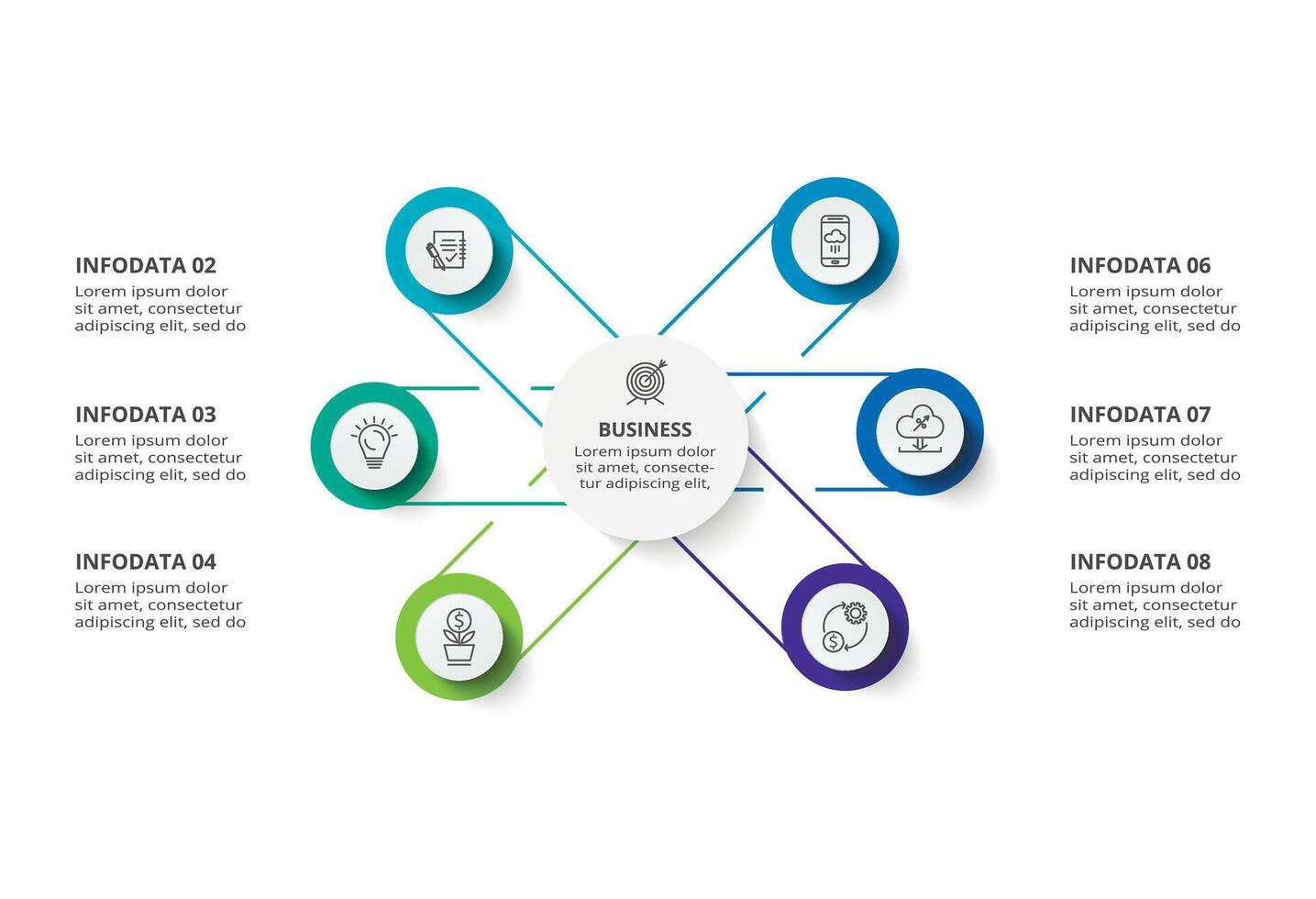 INFODATA 02
Lorem ipsum dolor sit amet, consectetur adipiscing elit, sed do

INFODATA 03
Lorem ipsum dolor sit amet, consectetur adipiscing elit, sed do

INFODATA 04
Lorem ipsum dolor sit amet, consectetur adipiscing elit, sed do

BUSINESS
Lorem ipsum dolor sit amet, consectetur adipiscing elit,

INFODATA 06
Lorem ipsum dolor sit amet, consectetur adipiscing elit, sed do

INFODATA 07
Lorem ipsum dolor sit amet, consectetur adipiscing elit, sed do

INFODATA 08
Lorem ipsum dolor sit amet, consectetur adipiscing elit, sed do