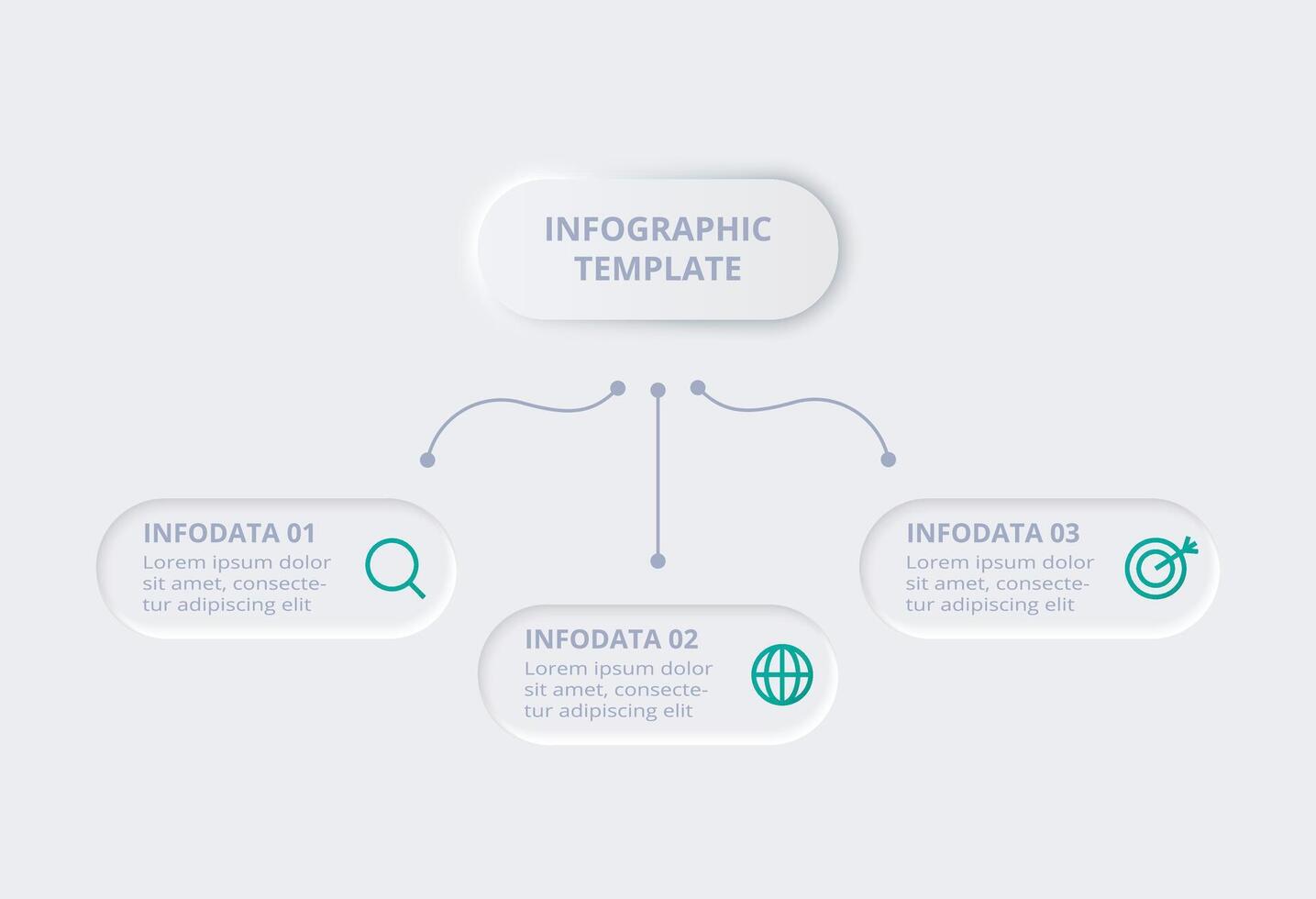 INFOGRAPHIC TEMPLATE

INFODATA 01
Lorem ipsum dolor sit amet, consectetur adipiscing elit

INFODATA 02
Lorem ipsum dolor sit amet, consectetur adipiscing elit

INFODATA 03
Lorem ipsum dolor sit amet, consectetur adipiscing elit