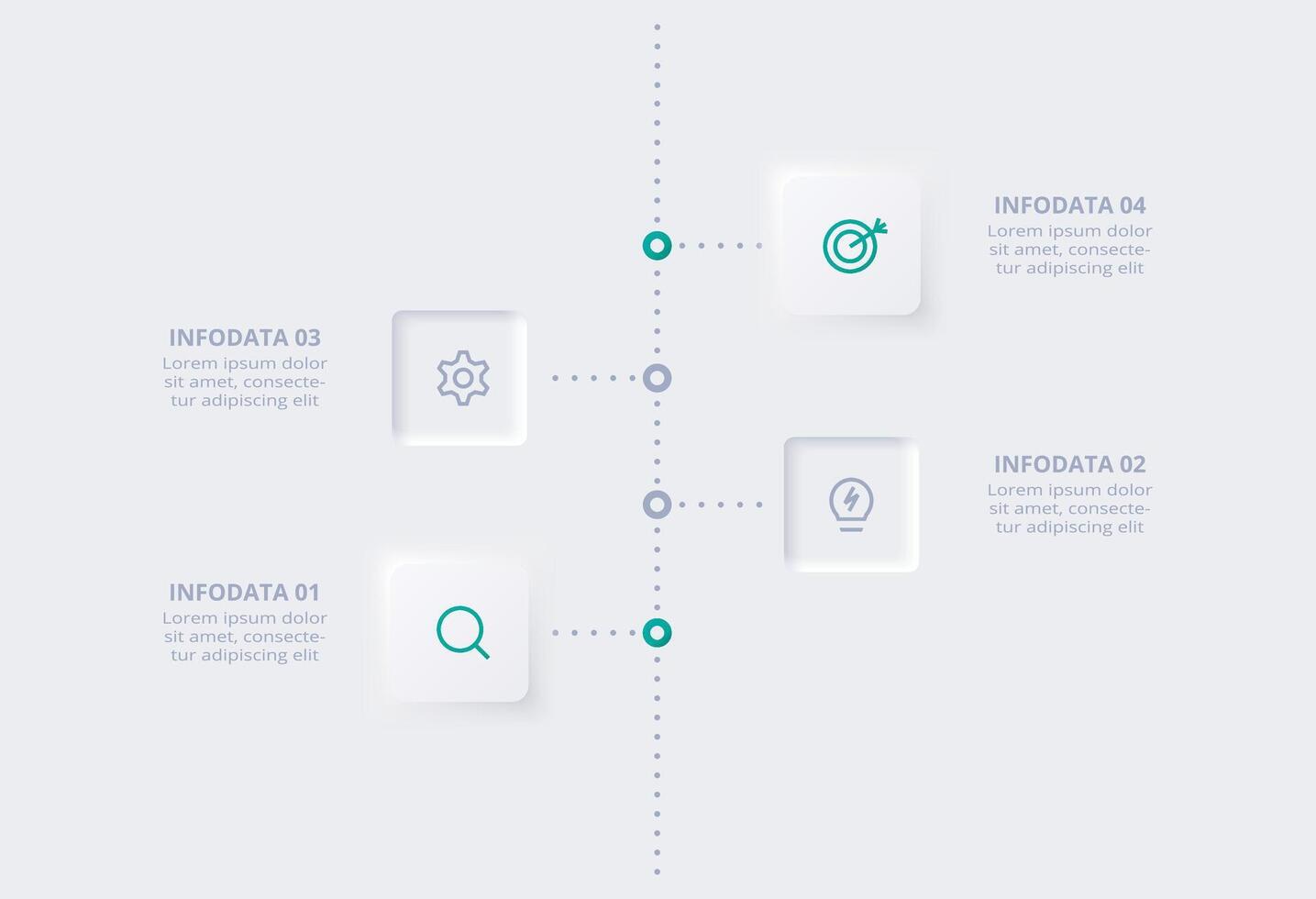 INFODATA 04
Lorem ipsum dolor sit amet, consectetur adipiscing elit

INFODATA 03
Lorem ipsum dolor sit amet, consectetur adipiscing elit

INFODATA 02
Lorem ipsum dolor sit amet, consectetur adipiscing elit

INFODATA 01
Lorem ipsum dolor sit amet, consectetur adipiscing elit