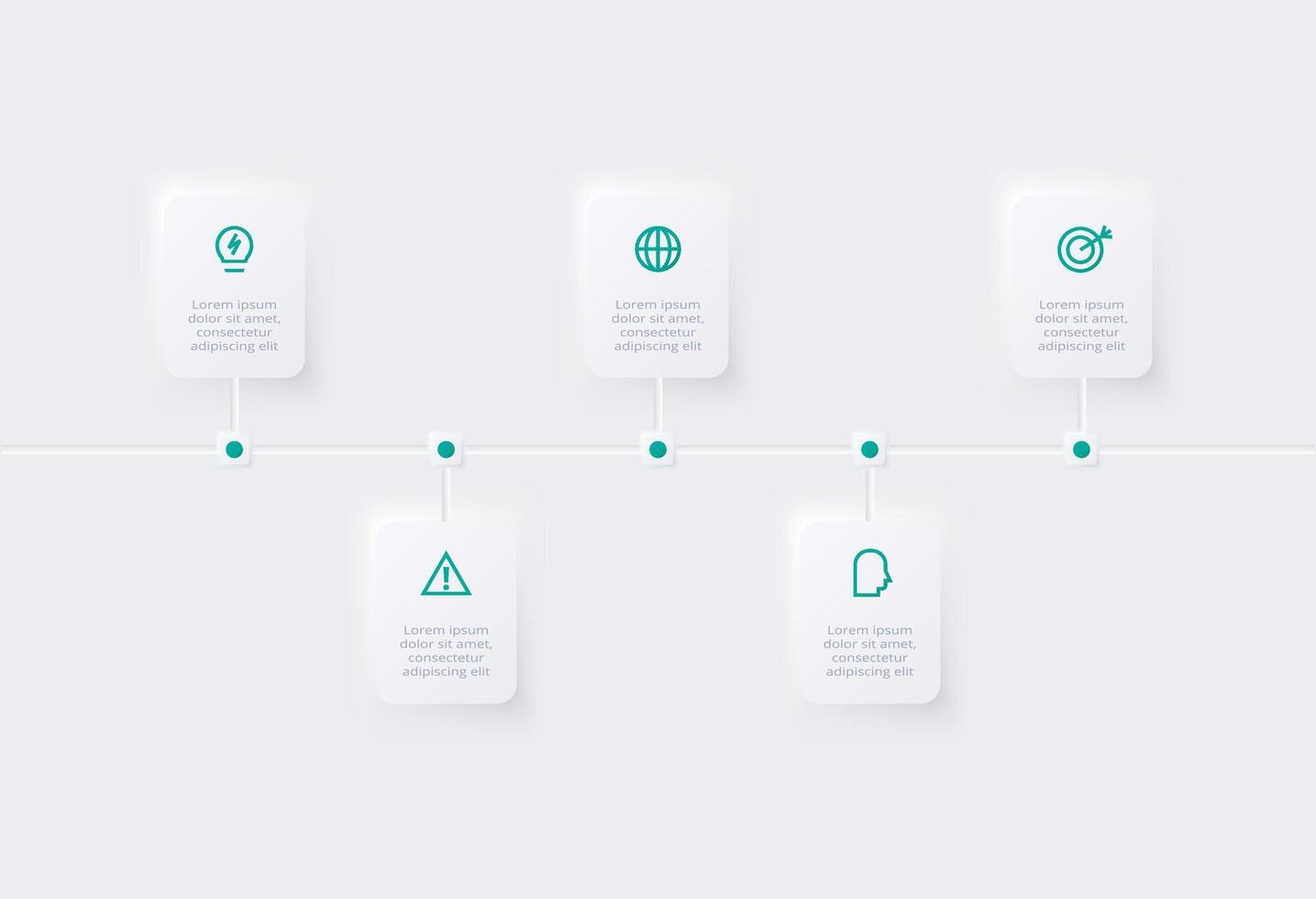 Lorem ipsum dolor sit amet, consectetur adipiscing elit

Lorem ipsum dolor sit amet, consectetur adipiscing elit

Lorem ipsum dolor sit amet, consectetur adipiscing elit

Lorem ipsum dolor sit amet, consectetur adipiscing elit

Lorem ipsum dolor sit amet, consectetur adipiscing elit