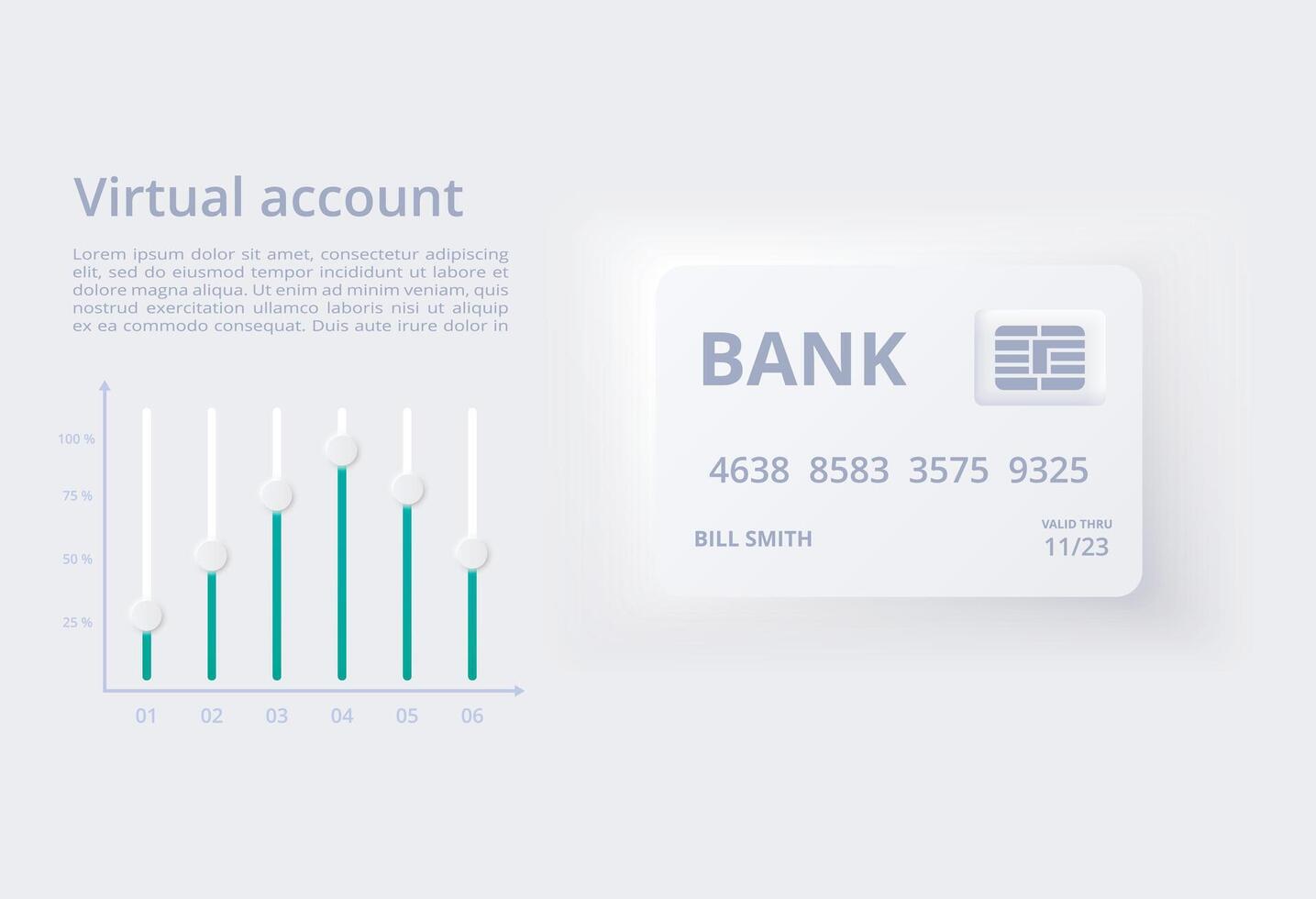 Virtual account

Lorem ipsum dolor sit amet, consectetur adipiscing elit, sed do eiusmod tempor incididunt ut labore et dolore magna aliqua. Ut enim ad minim veniam, quis nostrud exercitation ullamco laboris nisi ut aliquip ex ea commodo consequat. Duis aute irure dolor in

100 %
75 %
50 %
25 %
01 02 03 04 05 06

BANK

4638 8583 3575 9325

BILL SMITH

VALID THRU
11/23