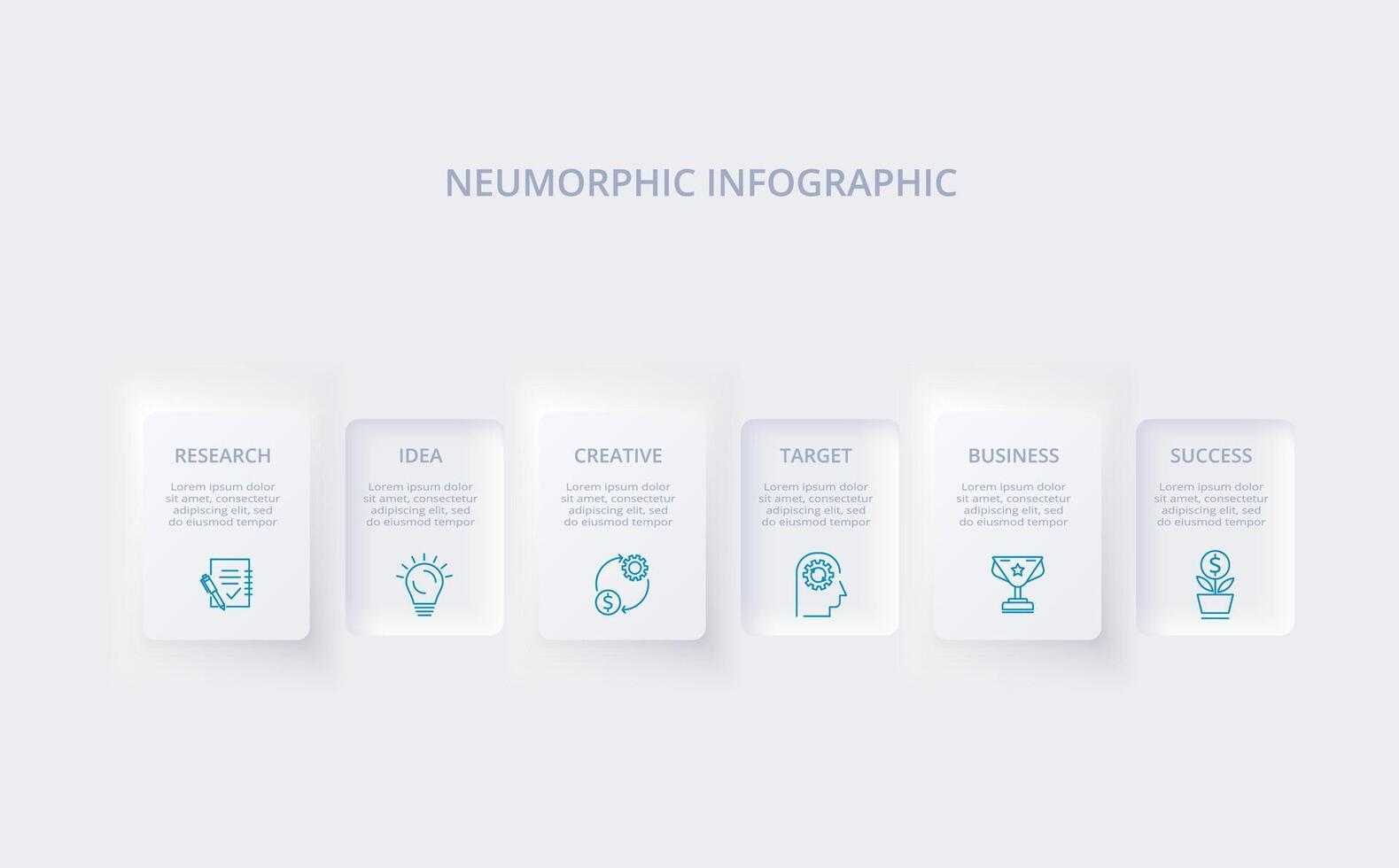 NEUMORPHIC INFOGRAPHIC

RESEARCH
Lorem ipsum dolor sit amet, consectetur adipiscing elit, sed do eiusmod tempor

IDEA
Lorem ipsum dolor sit amet, consectetur adipiscing elit, sed do eiusmod tempor

CREATIVE
Lorem ipsum dolor sit amet, consectetur adipiscing elit, sed do eiusmod tempor

TARGET
Lorem ipsum dolor sit amet, consectetur adipiscing elit, sed do eiusmod tempor

BUSINESS
Lorem ipsum dolor sit amet, consectetur adipiscing elit, sed do eiusmod tempor

SUCCESS
Lorem ipsum dolor sit amet, consectetur adipiscing elit, sed do eiusmod tempor