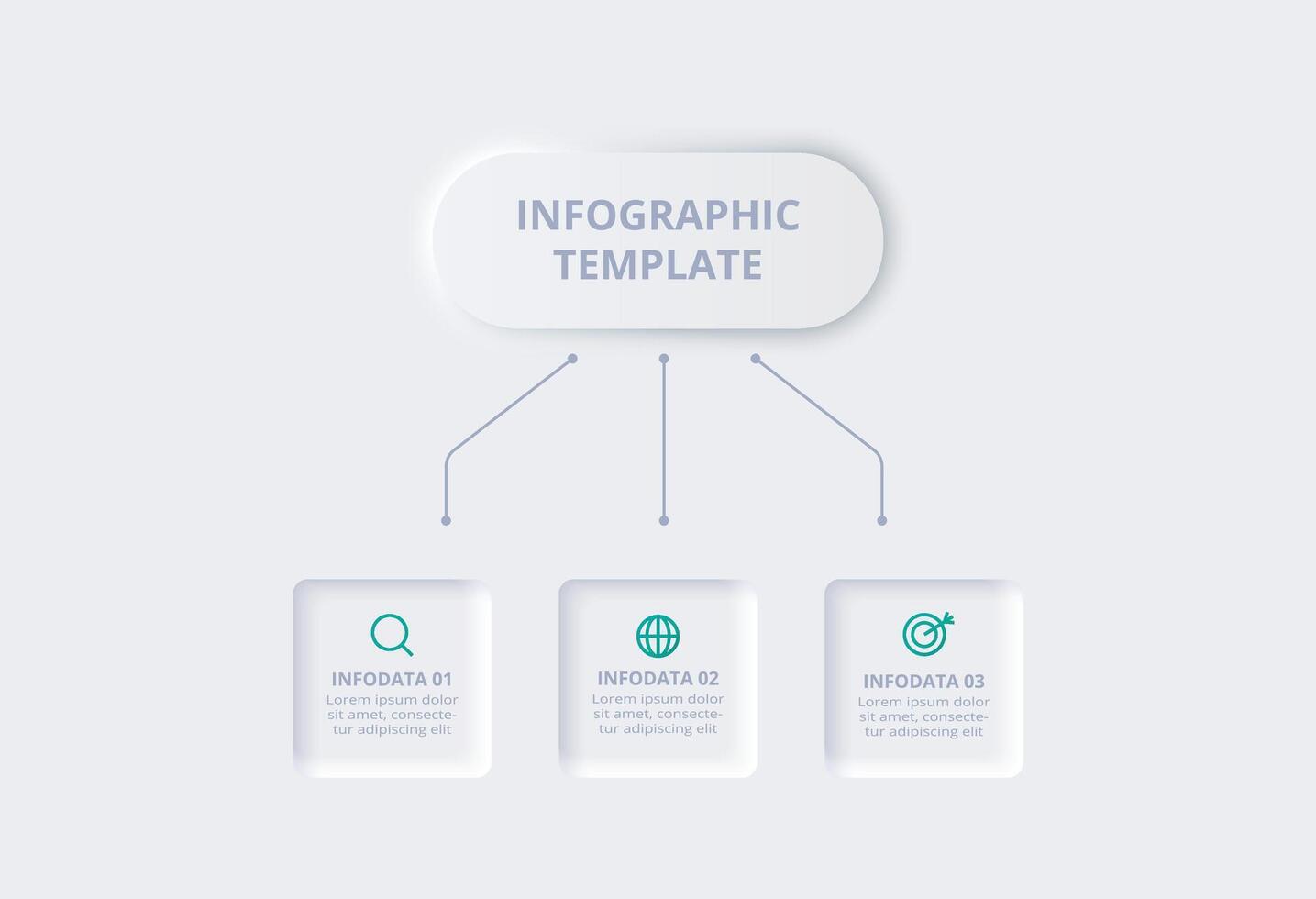 INFOGRAPHIC TEMPLATE

INFODATA 01
Lorem ipsum dolor sit amet, consectetur adipiscing elit

INFODATA 02
Lorem ipsum dolor sit amet, consectetur adipiscing elit

INFODATA 03
Lorem ipsum dolor sit amet, consectetur adipiscing elit