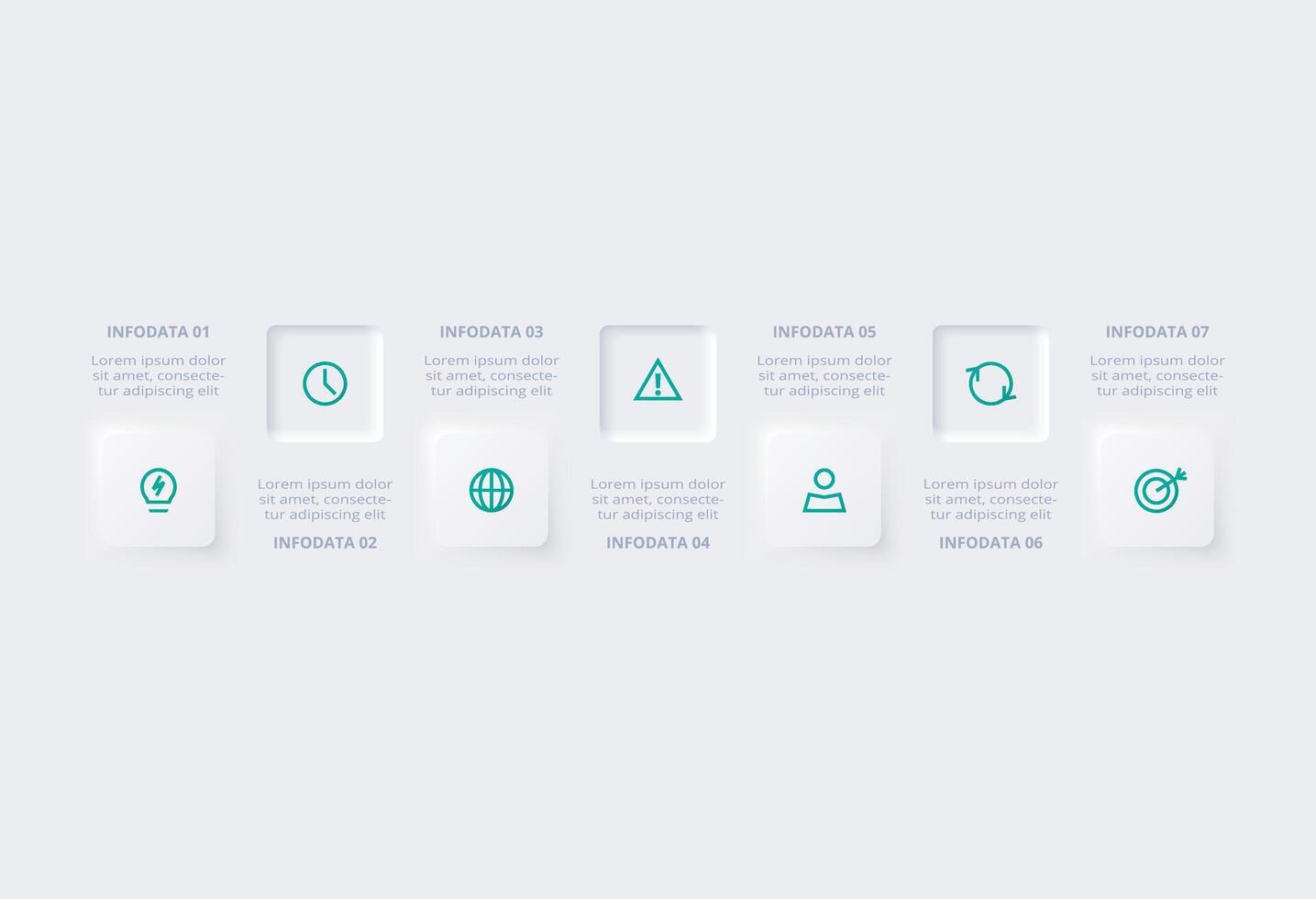 INFODATA 01

Lorem ipsum dolor sit amet, consectetur adipiscing elit

Lorem ipsum dolor sit amet, consectetur adipiscing elit

INFODATA 02

INFODATA 03

Lorem ipsum dolor sit amet, consectetur adipiscing elit

Lorem ipsum dolor sit amet, consectetur adipiscing elit

INFODATA 04

INFODATA 05

Lorem ipsum dolor sit amet, consectetur adipiscing elit

Lorem ipsum dolor sit amet, consectetur adipiscing elit

INFODATA 06

INFODATA 07

Lorem ipsum dolor sit amet, consectetur adipiscing elit