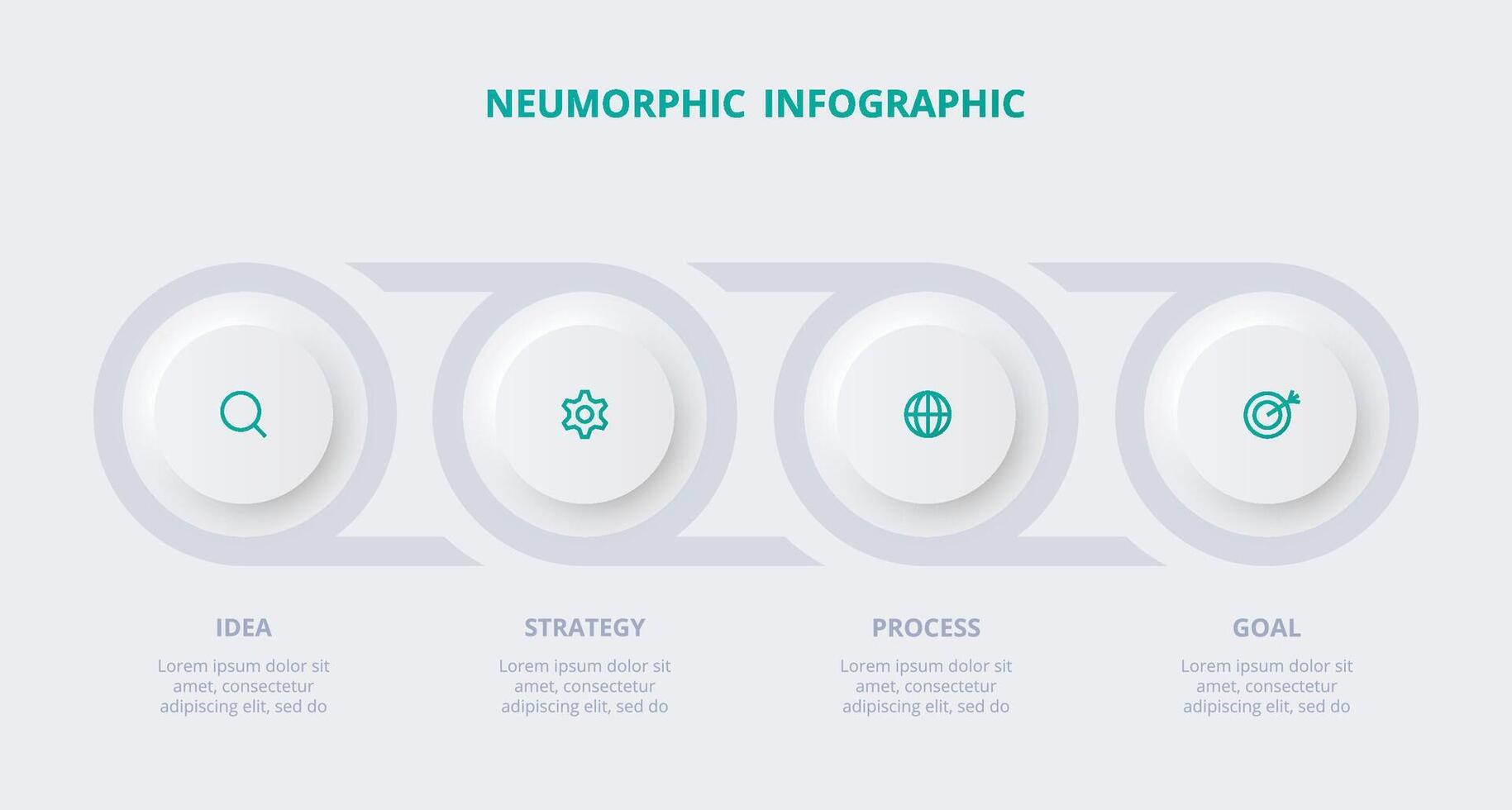 NEUMORPHIC INFOGRAPHIC

IDEA

Lorem ipsum dolor sit amet, consectetur adipiscing elit, sed do

STRATEGY

Lorem ipsum dolor sit amet, consectetur adipiscing elit, sed do

PROCESS

Lorem ipsum dolor sit amet, consectetur adipiscing elit, sed do

GOAL

Lorem ipsum dolor sit amet, consectetur adipiscing elit, sed do