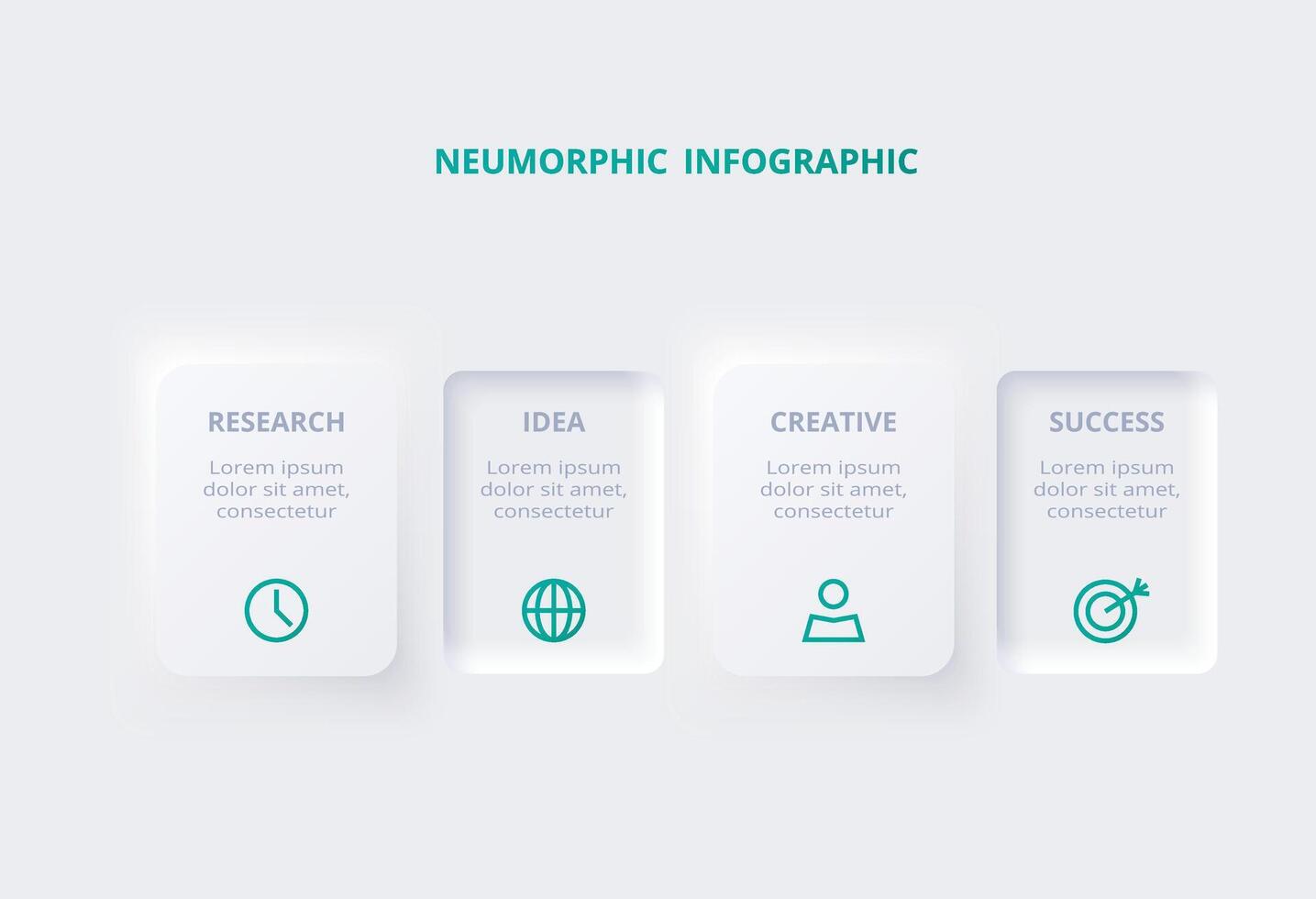 NEUMORPHIC INFOGRAPHIC

RESEARCH

Lorem ipsum dolor sit amet, consectetur

IDEA

Lorem ipsum dolor sit amet, consectetur

CREATIVE

Lorem ipsum dolor sit amet, consectetur

SUCCESS

Lorem ipsum dolor sit amet, consectetur