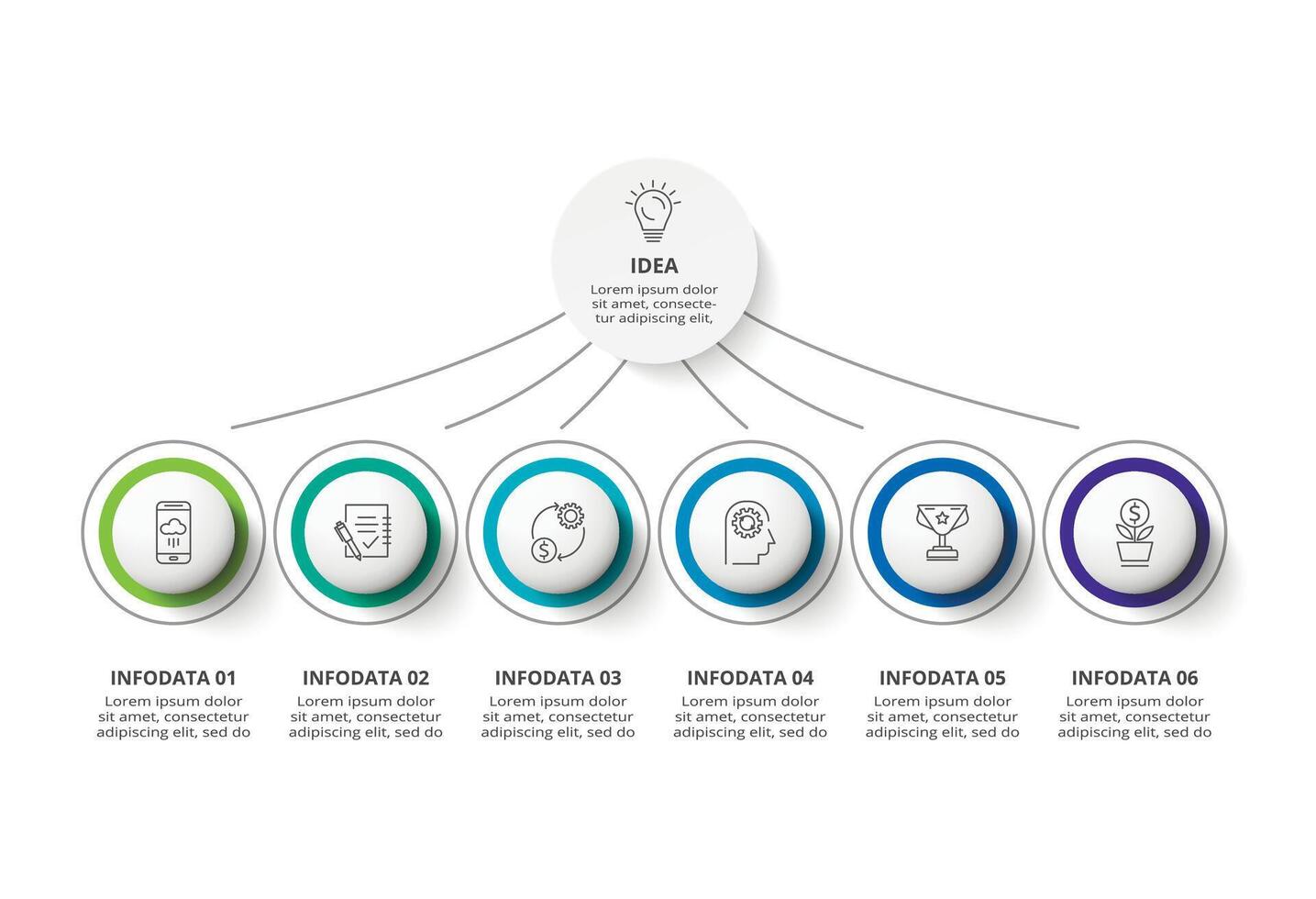 IDEA
Lorem ipsum dolor sit amet, consectetur adipiscing elit,

INFODATA 01
Lorem ipsum dolor sit amet, consectetur adipiscing elit, sed do

INFODATA 02
Lorem ipsum dolor sit amet, consectetur adipiscing elit, sed do

INFODATA 03
Lorem ipsum dolor sit amet, consectetur adipiscing elit, sed do

INFODATA 04
Lorem ipsum dolor sit amet, consectetur adipiscing elit, sed do

INFODATA 05
Lorem ipsum dolor sit amet, consectetur adipiscing elit, sed do

INFODATA 06
Lorem ipsum dolor sit amet, consectetur adipiscing elit, sed do