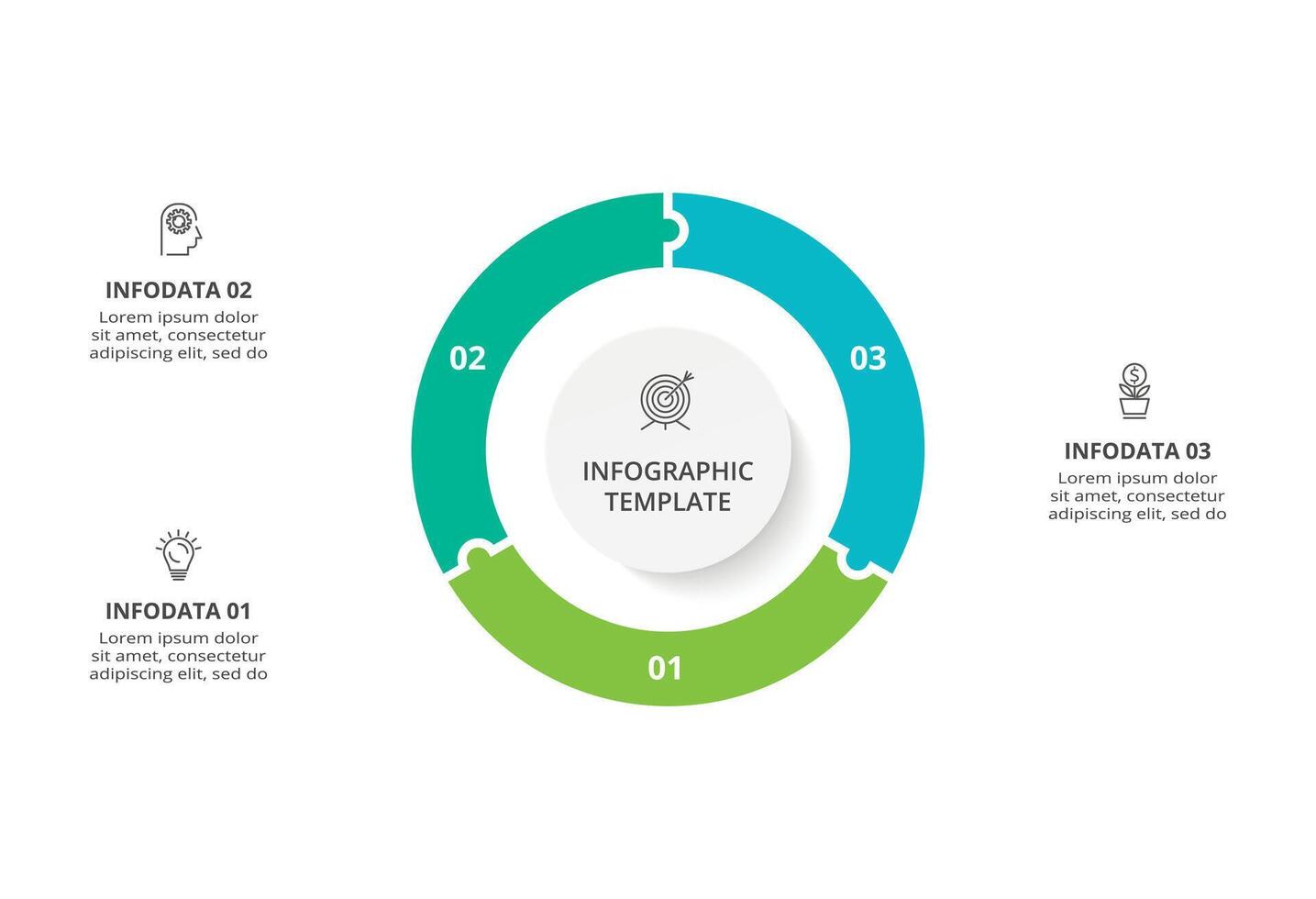 INFODATA 02
Lorem ipsum dolor sit amet, consectetur adipiscing elit, sed do

INFODATA 01
Lorem ipsum dolor sit amet, consectetur adipiscing elit, sed do

02

03

INFOGRAPHIC TEMPLATE

01

INFODATA 03
Lorem ipsum dolor sit amet, consectetur adipiscing elit, sed do