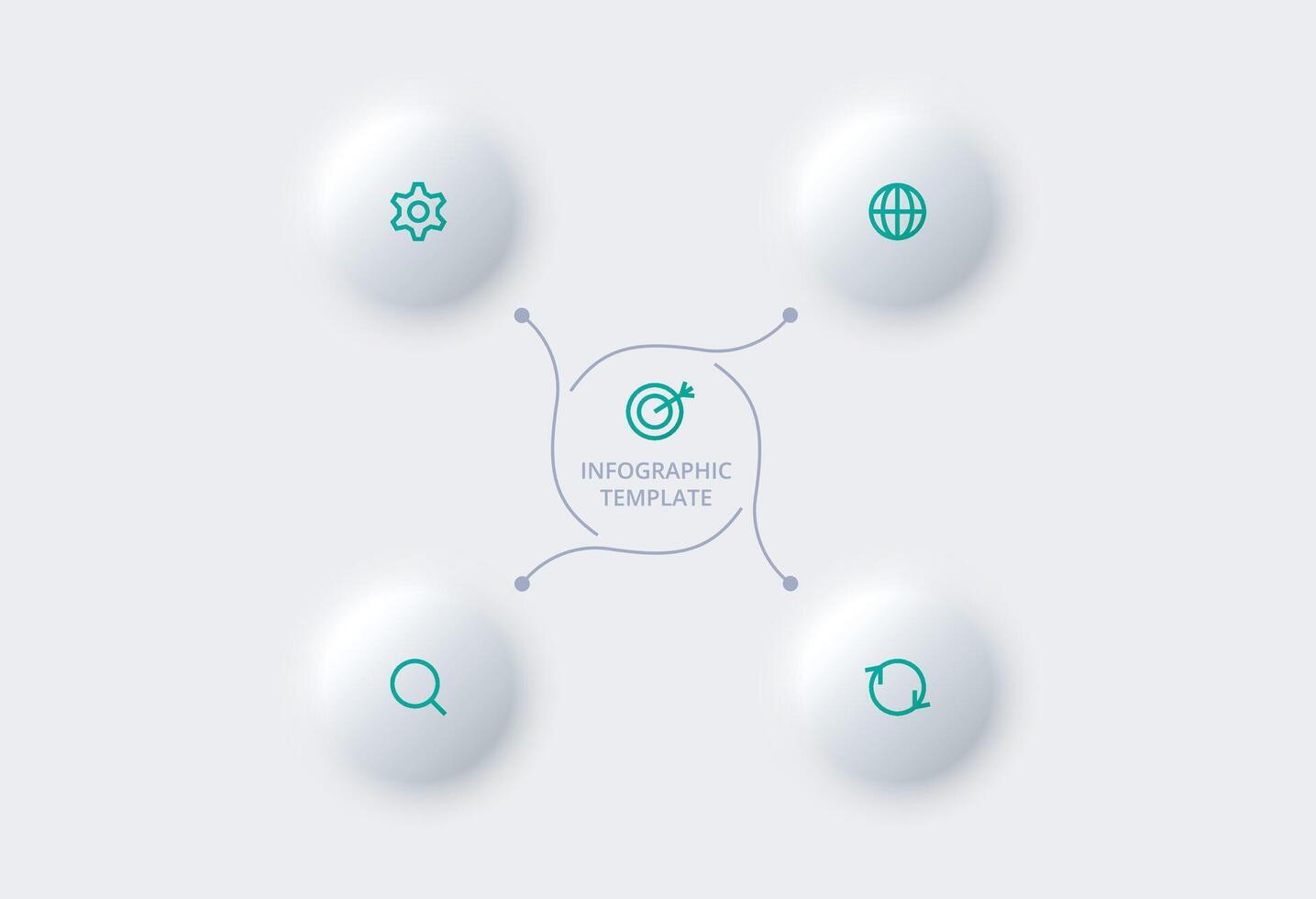 INFOGRAPHIC TEMPLATE