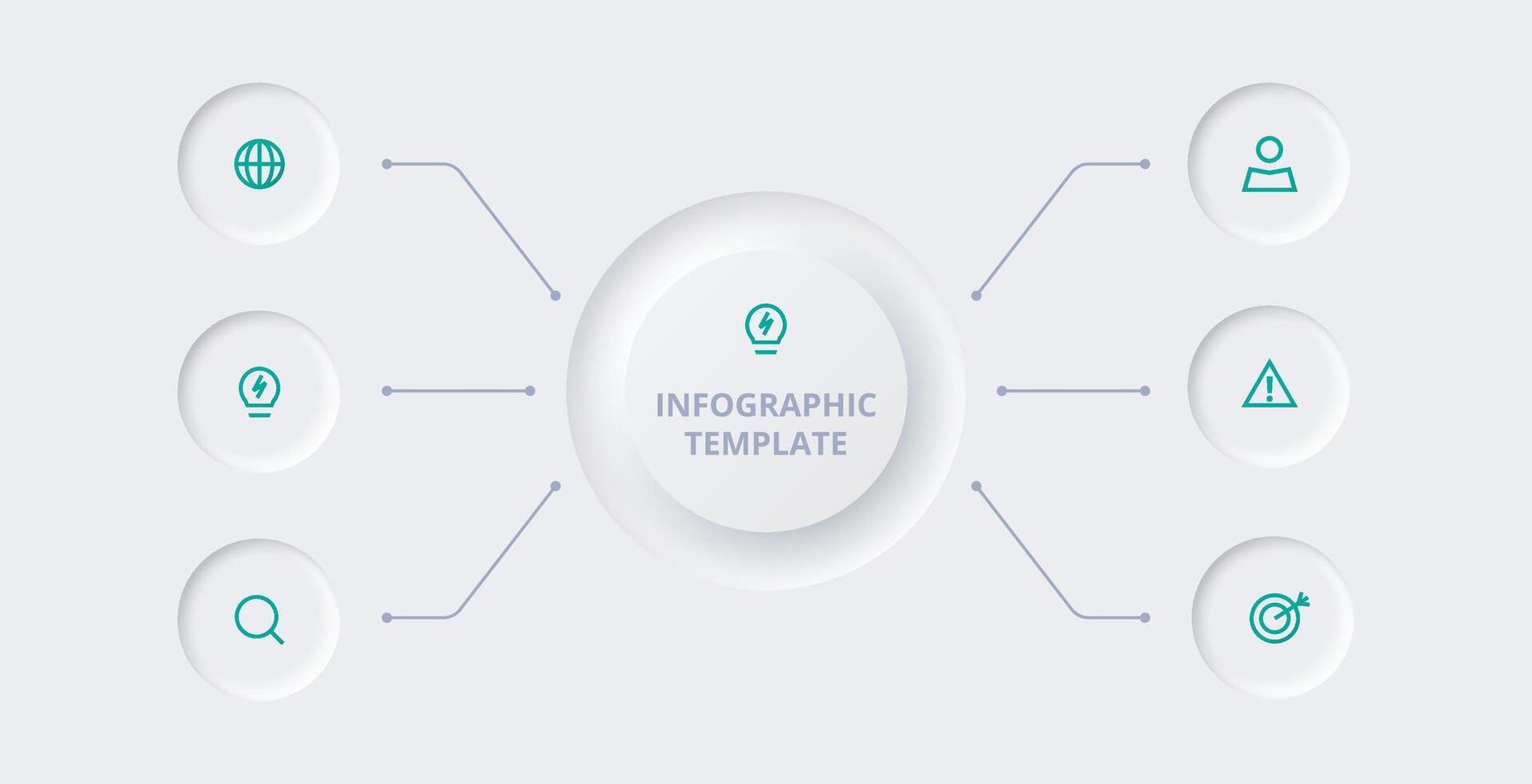 INFOGRAPHIC
TEMPLATE