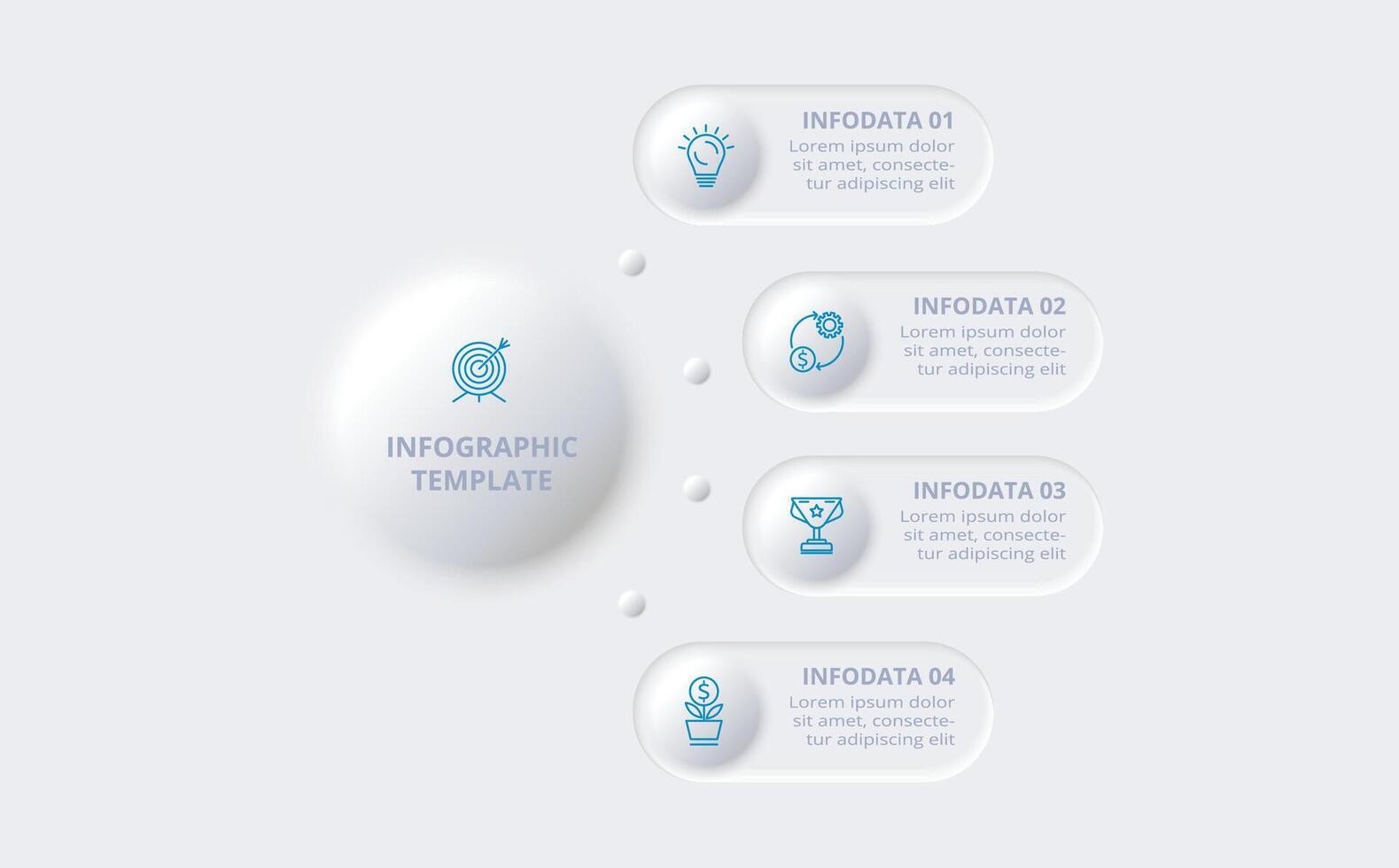 INFOGRAPHIC TEMPLATE

INFODATA 01
Lorem ipsum dolor sit amet, consectetur adipiscing elit

INFODATA 02
Lorem ipsum dolor sit amet, consectetur adipiscing elit

INFODATA 03
Lorem ipsum dolor sit amet, consectetur adipiscing elit

INFODATA 04
Lorem ipsum dolor sit amet, consectetur adipiscing elit