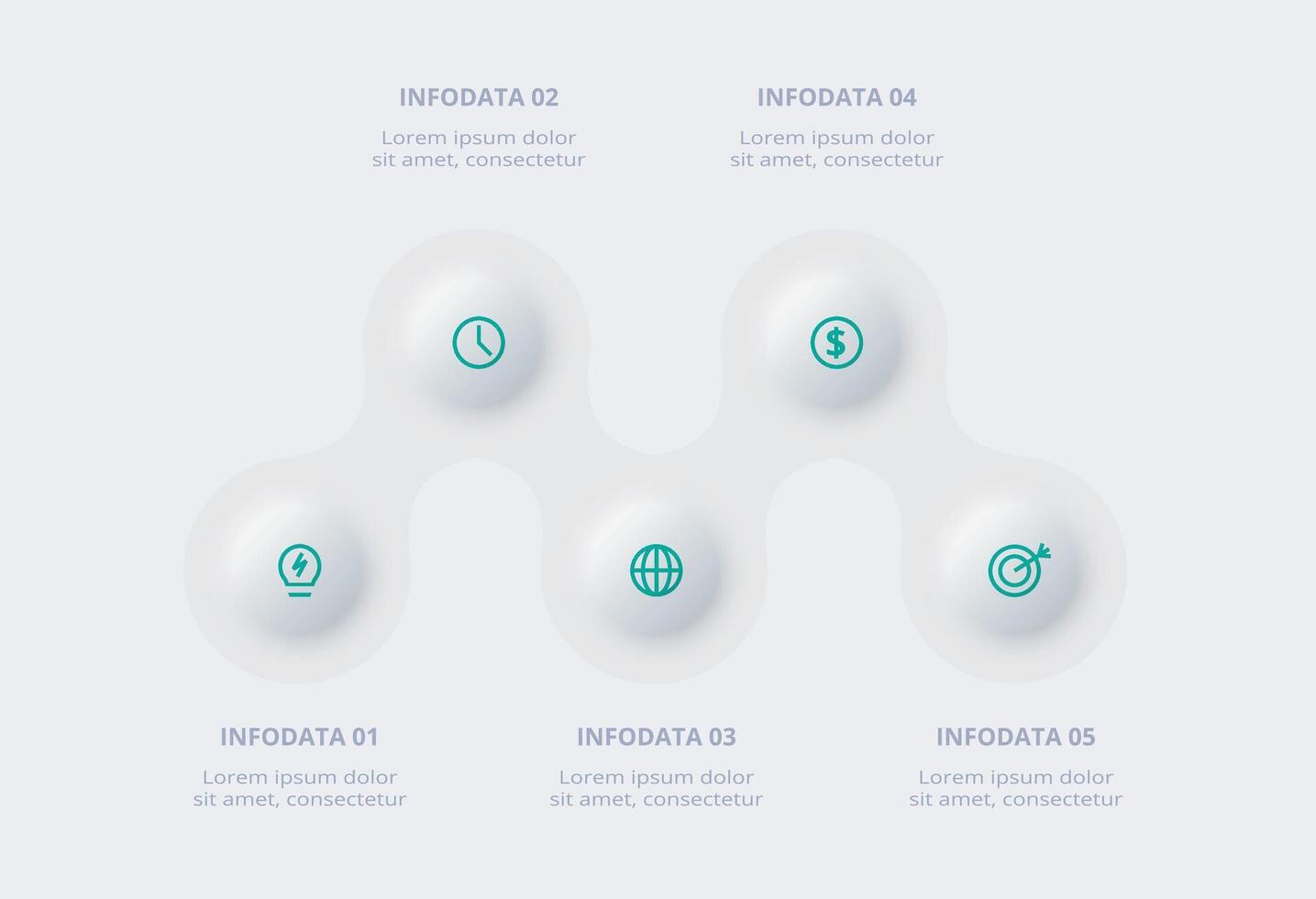 INFODATA 02
Lorem ipsum dolor sit amet, consectetur

INFODATA 04
Lorem ipsum dolor sit amet, consectetur

$

INFODATA 01
Lorem ipsum dolor sit amet, consectetur

INFODATA 03
Lorem ipsum dolor sit amet, consectetur

INFODATA 05
Lorem ipsum dolor sit amet, consectetur