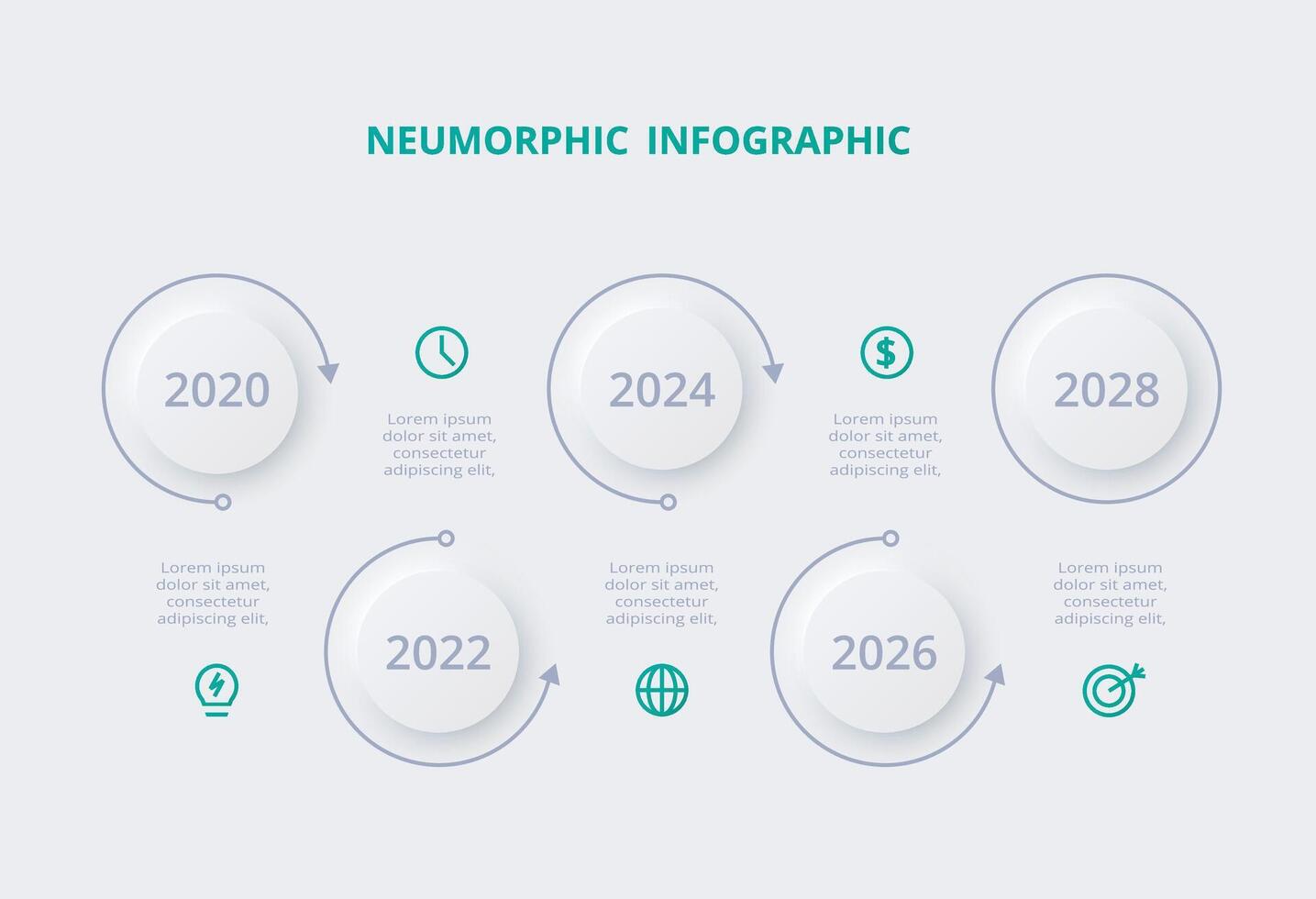 NEUMORPHIC INFOGRAPHIC

2020

Lorem ipsum dolor sit amet, consectetur adipiscing elit,

2024

Lorem ipsum dolor sit amet, consectetur adipiscing elit,

2028

Lorem ipsum dolor sit amet, consectetur adipiscing elit,

2022

Lorem ipsum dolor sit amet, consectetur adipiscing elit,

2026

Lorem ipsum dolor sit amet, consectetur adipiscing elit,