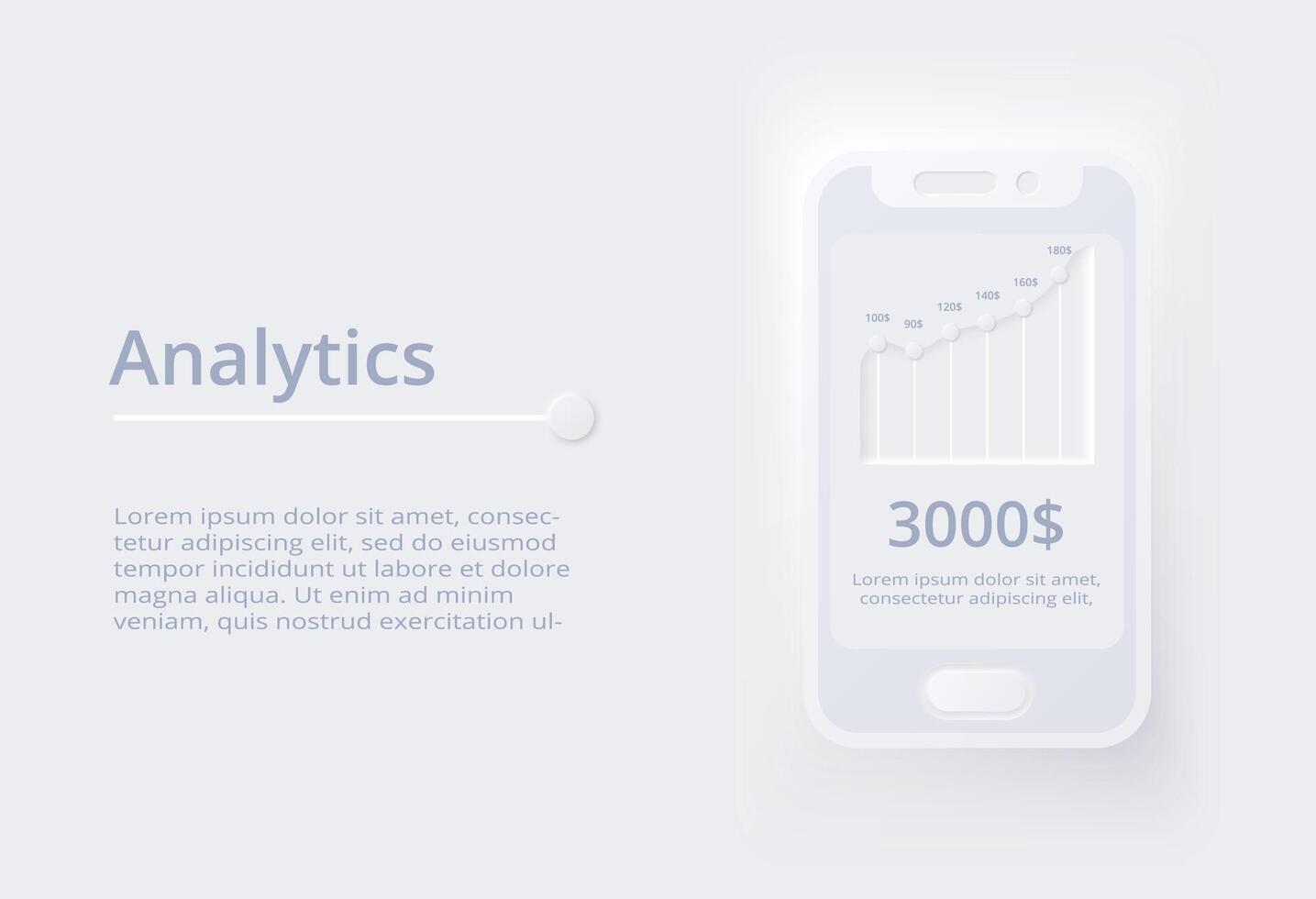 Analytics

Lorem ipsum dolor sit amet, consectetur adipiscing elit, sed do eiusmod tempor incididunt ut labore et dolore magna aliqua. Ut enim ad minim veniam, quis nostrud exercitation ul-

100$
90$
120$
140$
160$
180$

3000$

Lorem ipsum dolor sit amet, consectetur adipiscing elit,