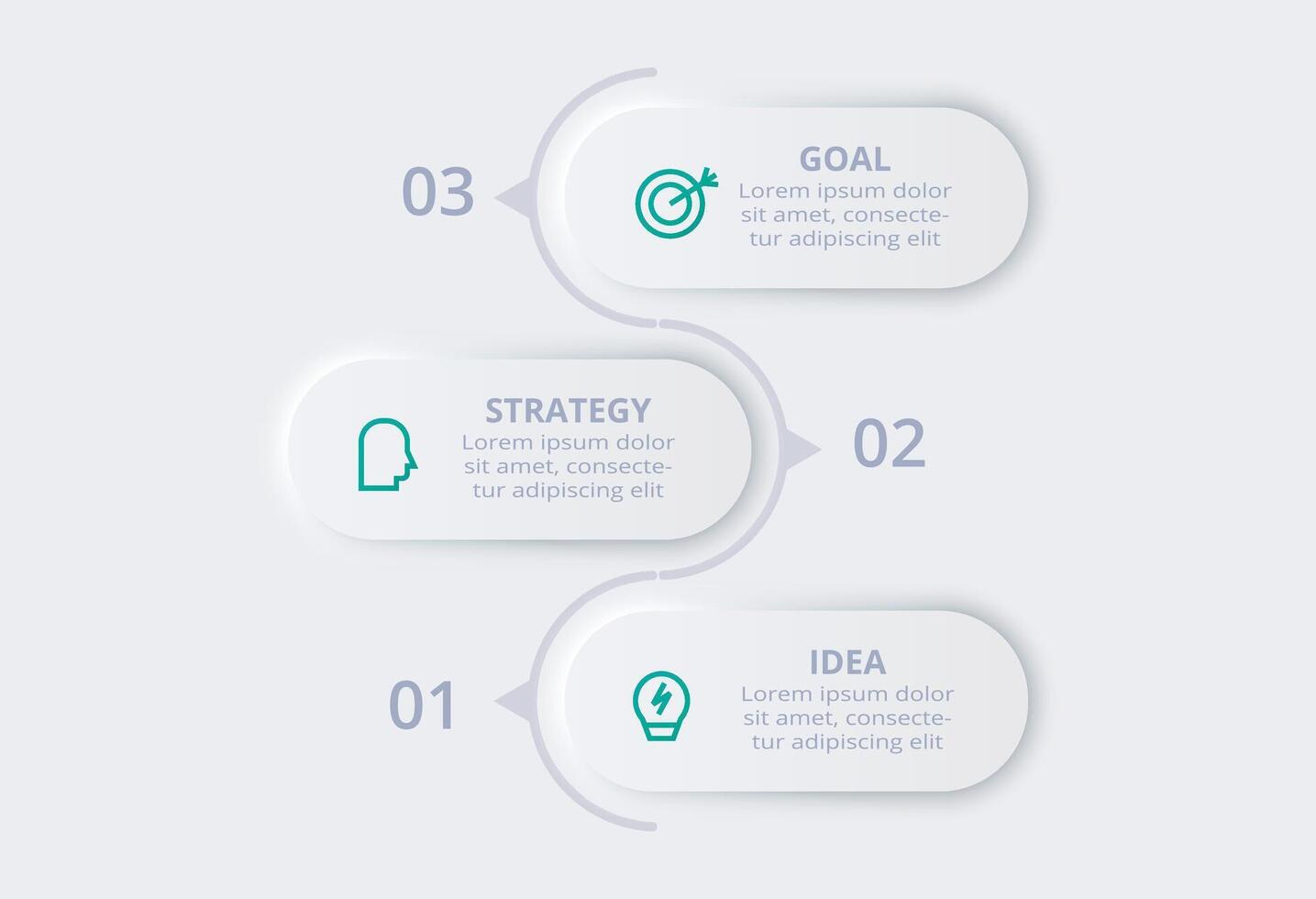 03

GOAL
Lorem ipsum dolor sit amet, consectetur adipiscing elit

STRATEGY
Lorem ipsum dolor sit amet, consectetur adipiscing elit

02

01

IDEA
Lorem ipsum dolor sit amet, consectetur adipiscing elit