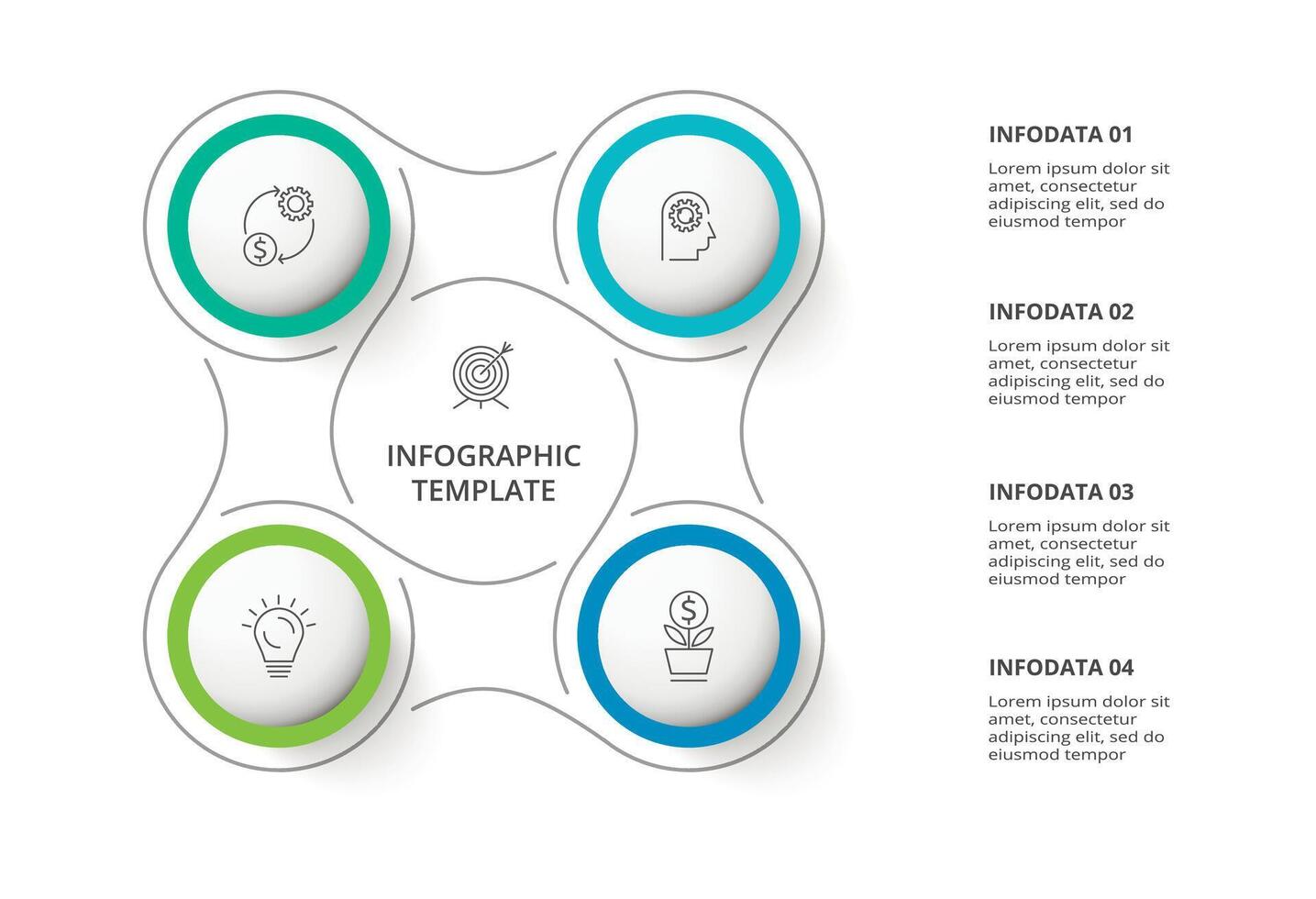 INFOGRAPHIC TEMPLATE

INFODATA 01
Lorem ipsum dolor sit amet, consectetur adipiscing elit, sed do eiusmod tempor

INFODATA 02
Lorem ipsum dolor sit amet, consectetur adipiscing elit, sed do eiusmod tempor

INFODATA 03
Lorem ipsum dolor sit amet, consectetur adipiscing elit, sed do eiusmod tempor

INFODATA 04
Lorem ipsum dolor sit amet, consectetur adipiscing elit, sed do eiusmod tempor