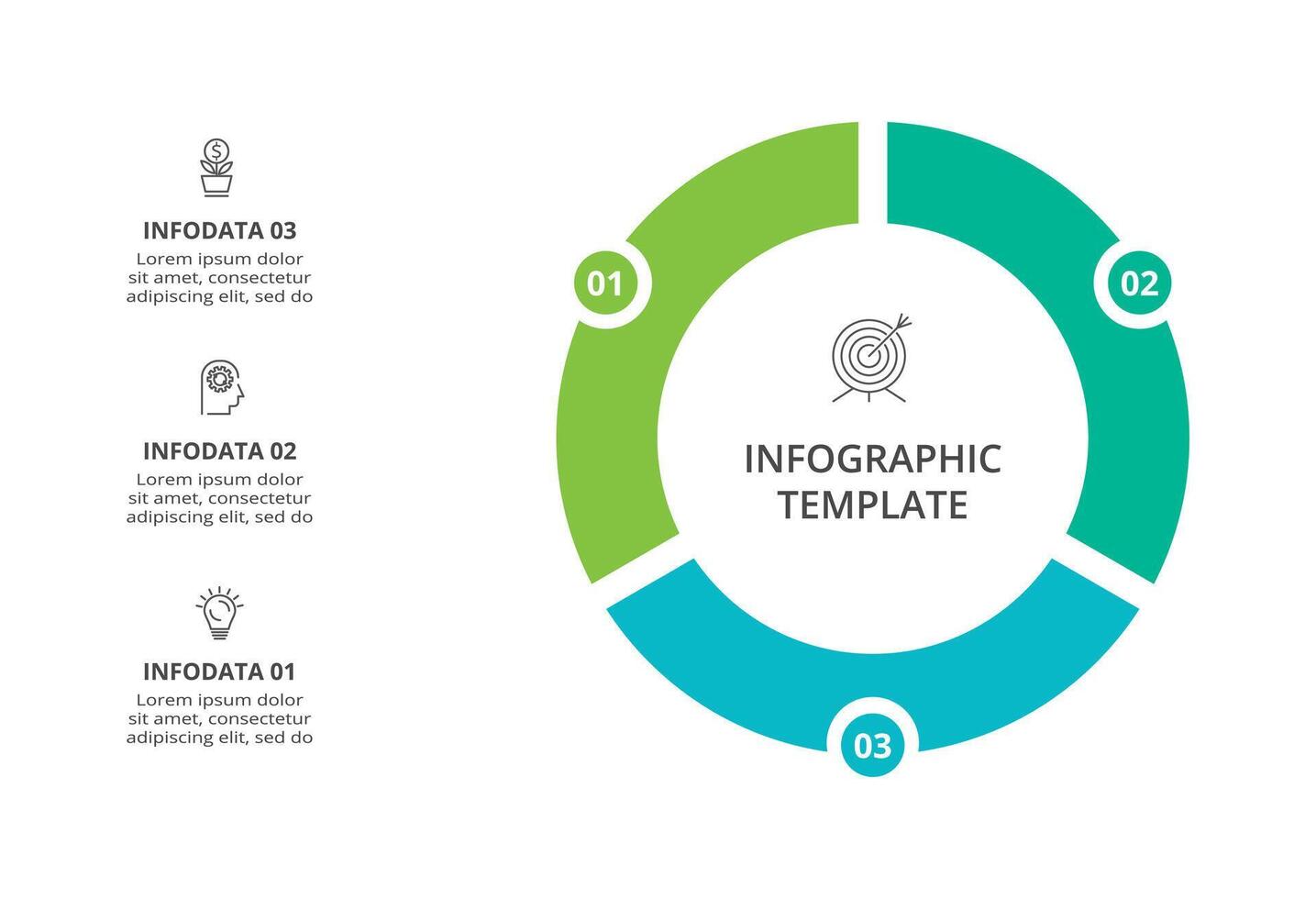 INFODATA 03
Lorem ipsum dolor sit amet, consectetur adipiscing elit, sed do

INFODATA 02
Lorem ipsum dolor sit amet, consectetur adipiscing elit, sed do

INFODATA 01
Lorem ipsum dolor sit amet, consectetur adipiscing elit, sed do

01

02

INFOGRAPHIC TEMPLATE

03