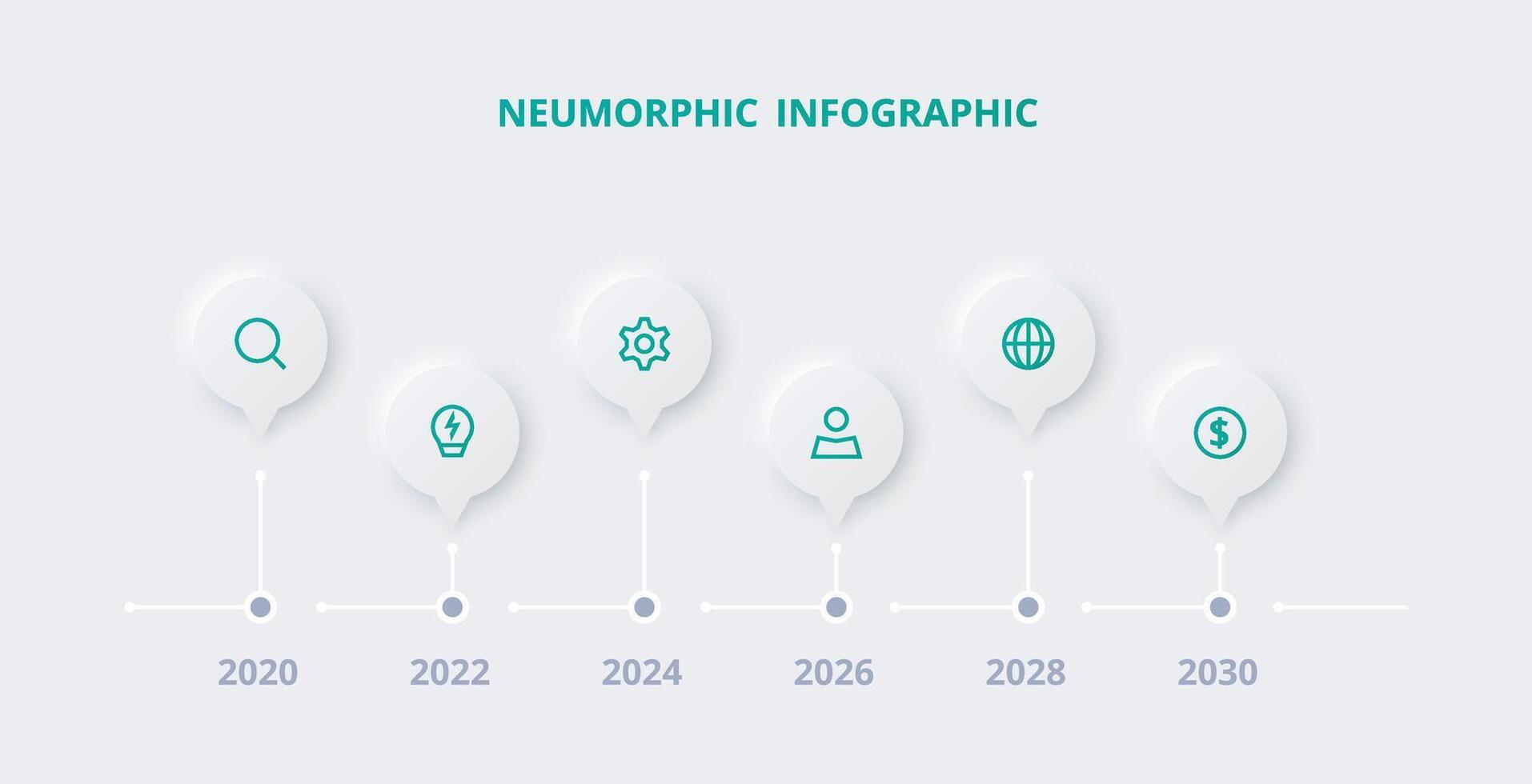 NEUMORPHIC INFOGRAPHIC

2020

2022

2024

2026

2028

2030