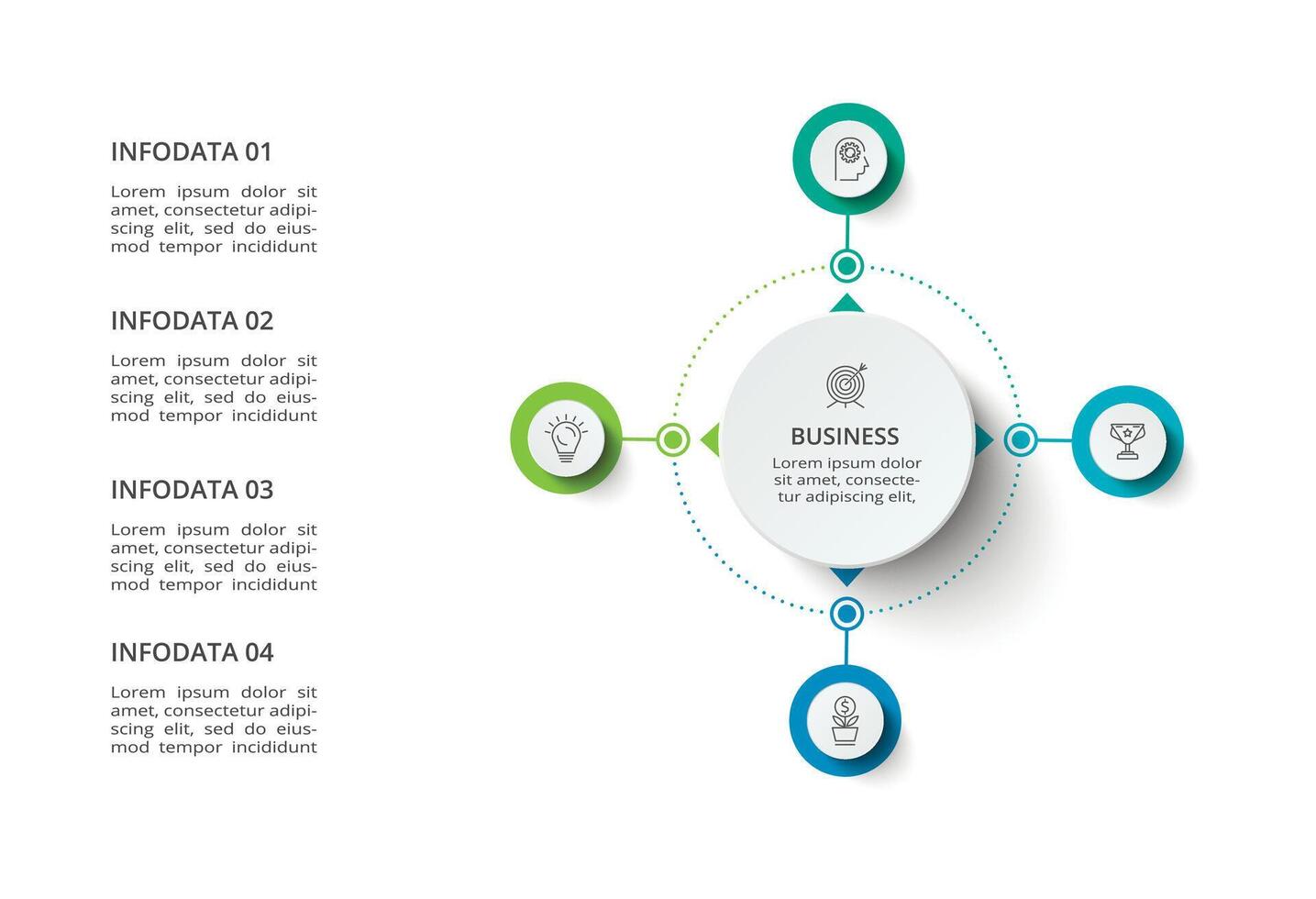 INFODATA 01

Lorem ipsum dolor sit amet, consectetur adipiscing elit, sed do eiusmod tempor incididunt

INFODATA 02

Lorem ipsum dolor sit amet, consectetur adipiscing elit, sed do eiusmod tempor incididunt

INFODATA 03

Lorem ipsum dolor sit amet, consectetur adipiscing elit, sed do eiusmod tempor incididunt

INFODATA 04

Lorem ipsum dolor sit amet, consectetur adipiscing elit, sed do eiusmod tempor incididunt

BUSINESS

Lorem ipsum dolor sit amet, consectetur adipiscing elit,