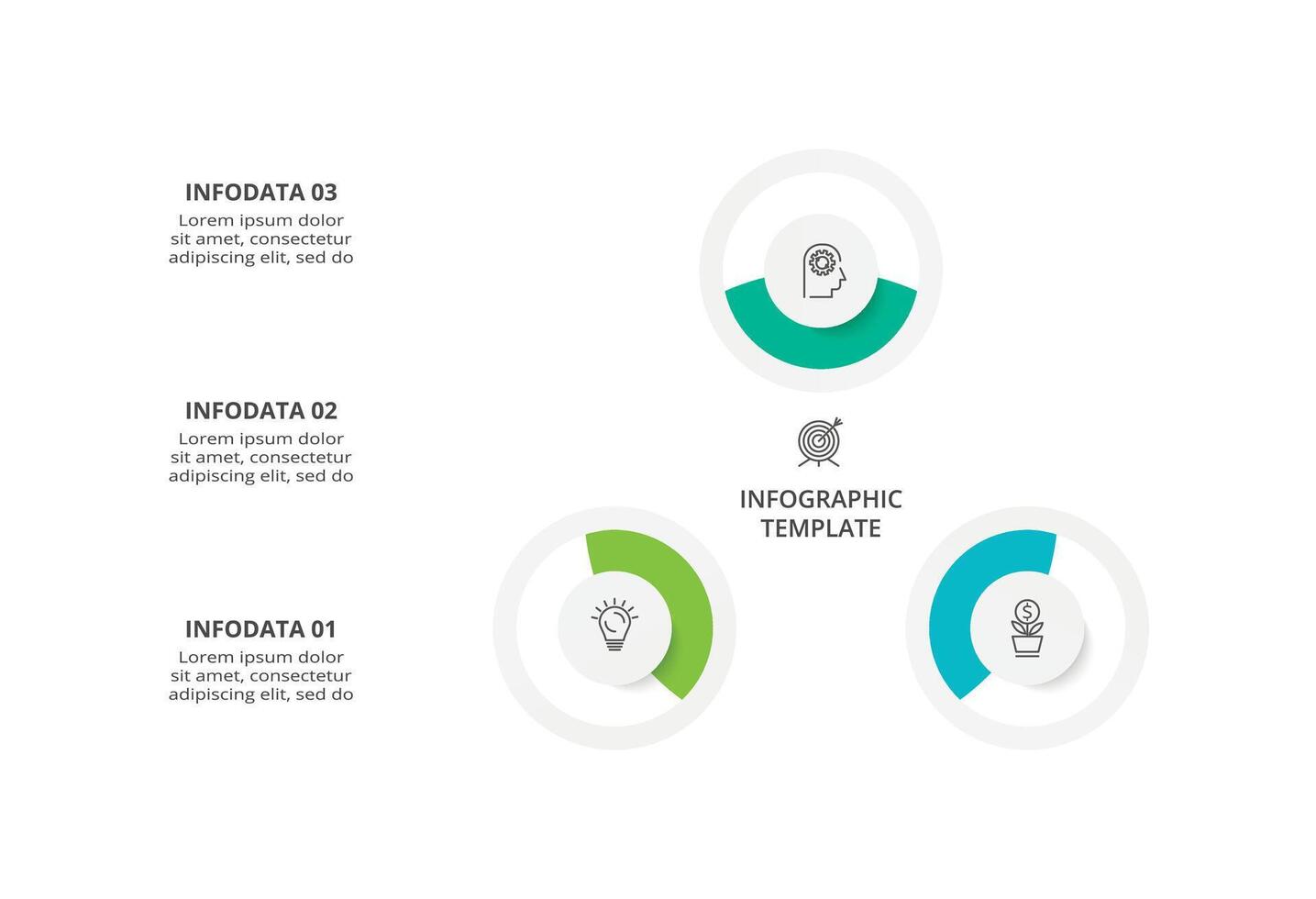 INFODATA 03
Lorem ipsum dolor sit amet, consectetur adipiscing elit, sed do

INFODATA 02
Lorem ipsum dolor sit amet, consectetur adipiscing elit, sed do

INFODATA 01
Lorem ipsum dolor sit amet, consectetur adipiscing elit, sed do

INFOGRAPHIC TEMPLATE