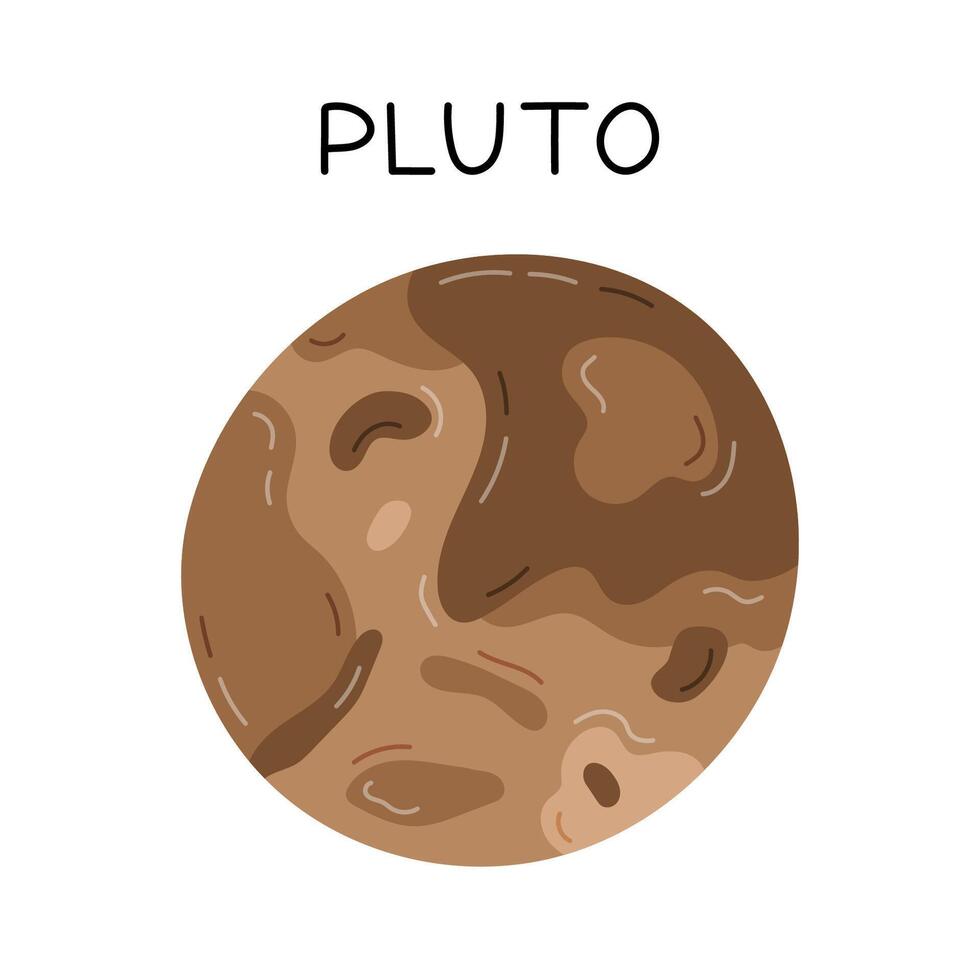 PLUTO