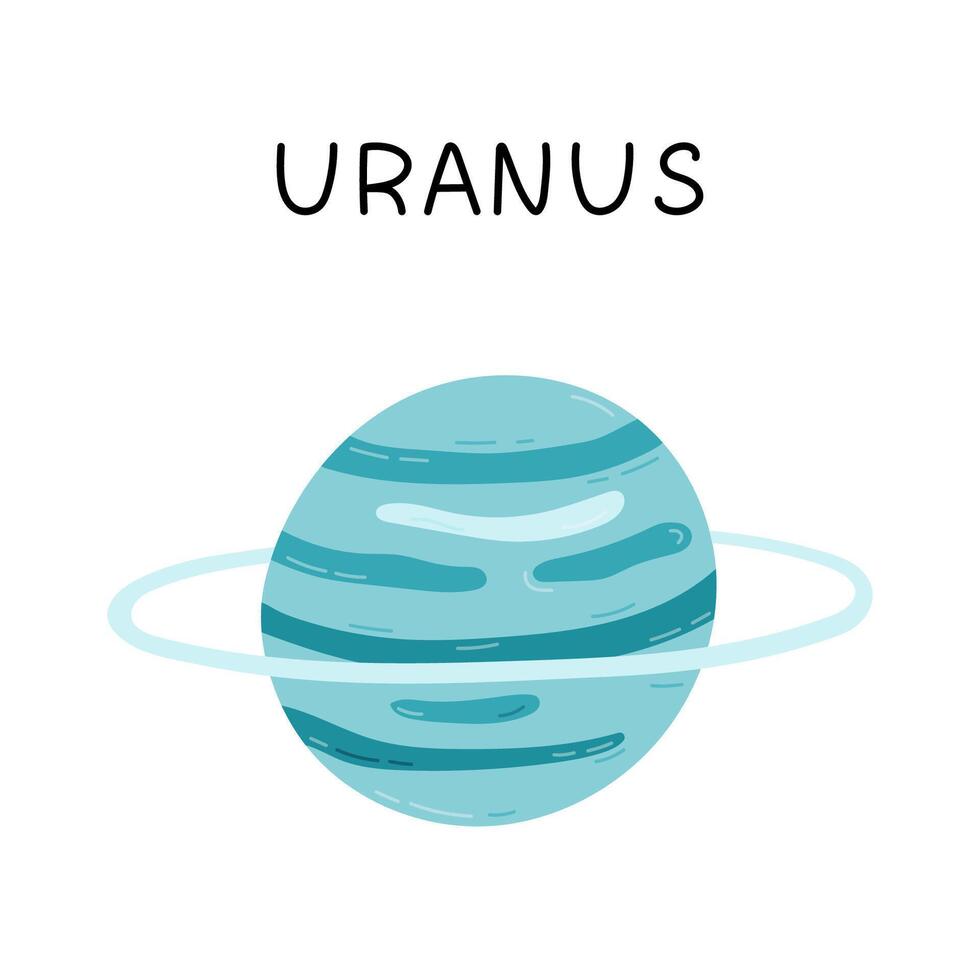 URANUS