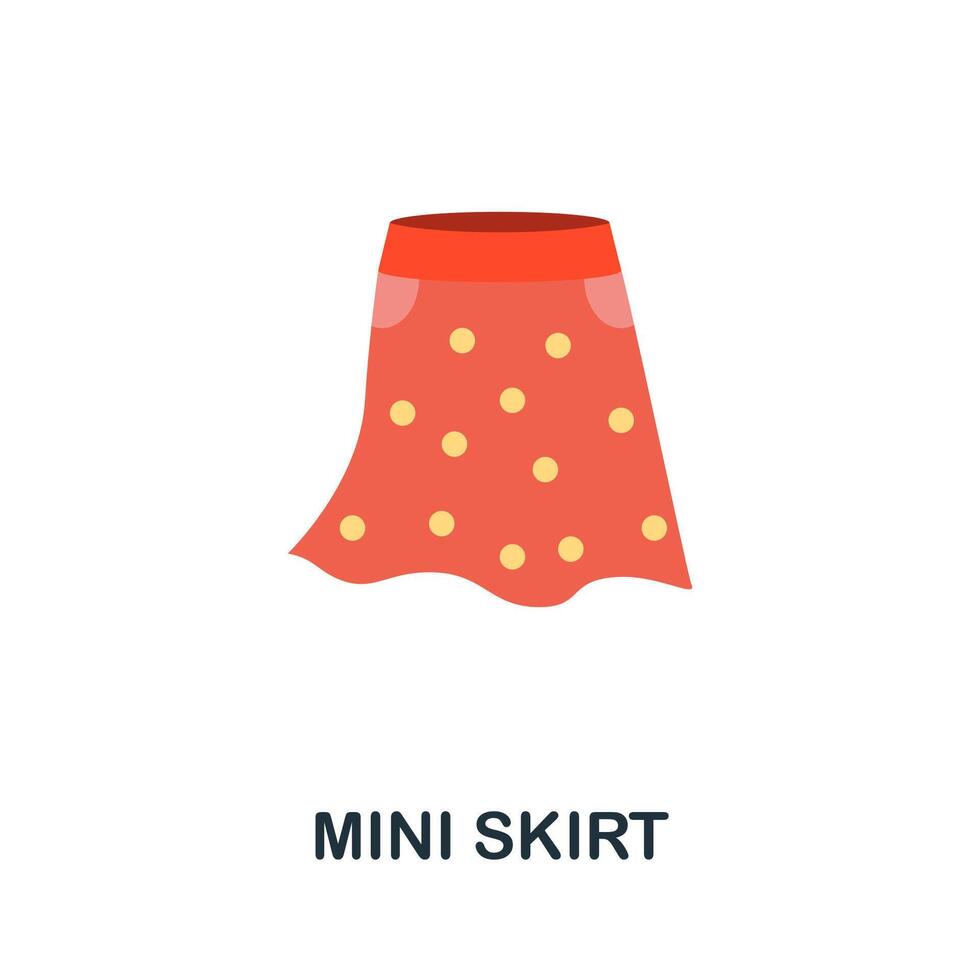 MINI SKIRT