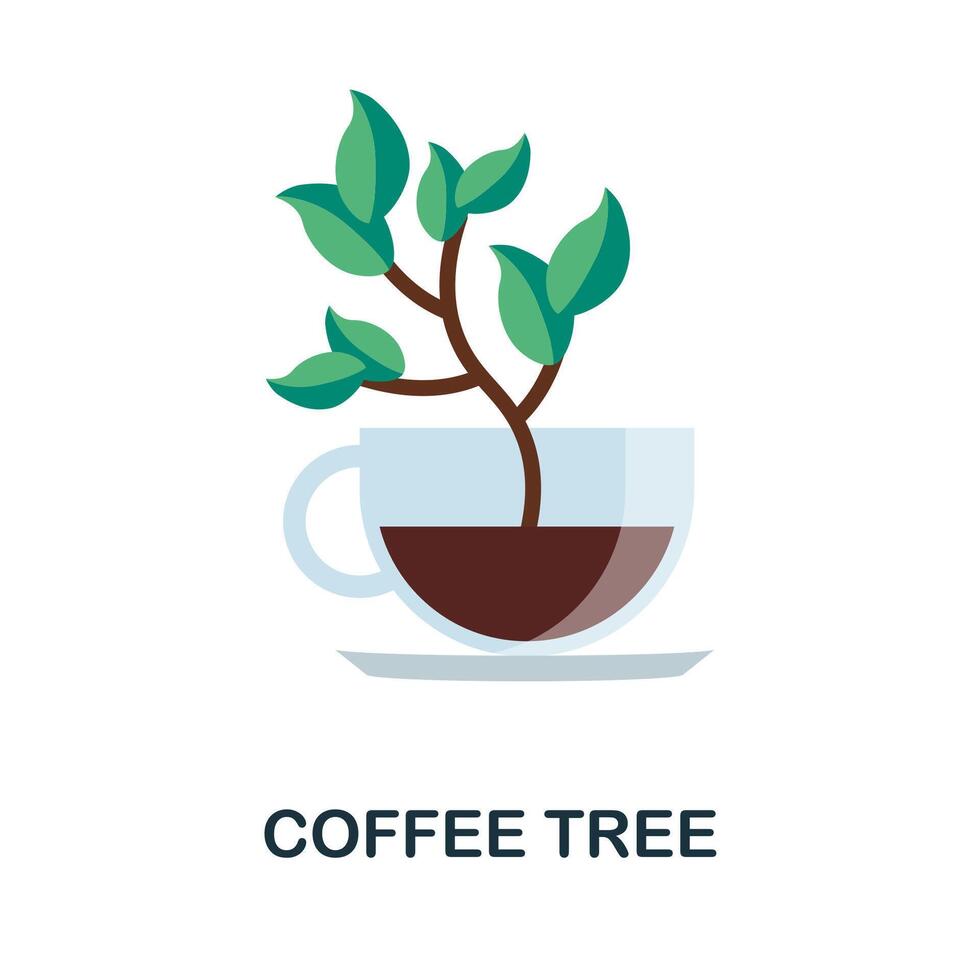 COFFEE TREE