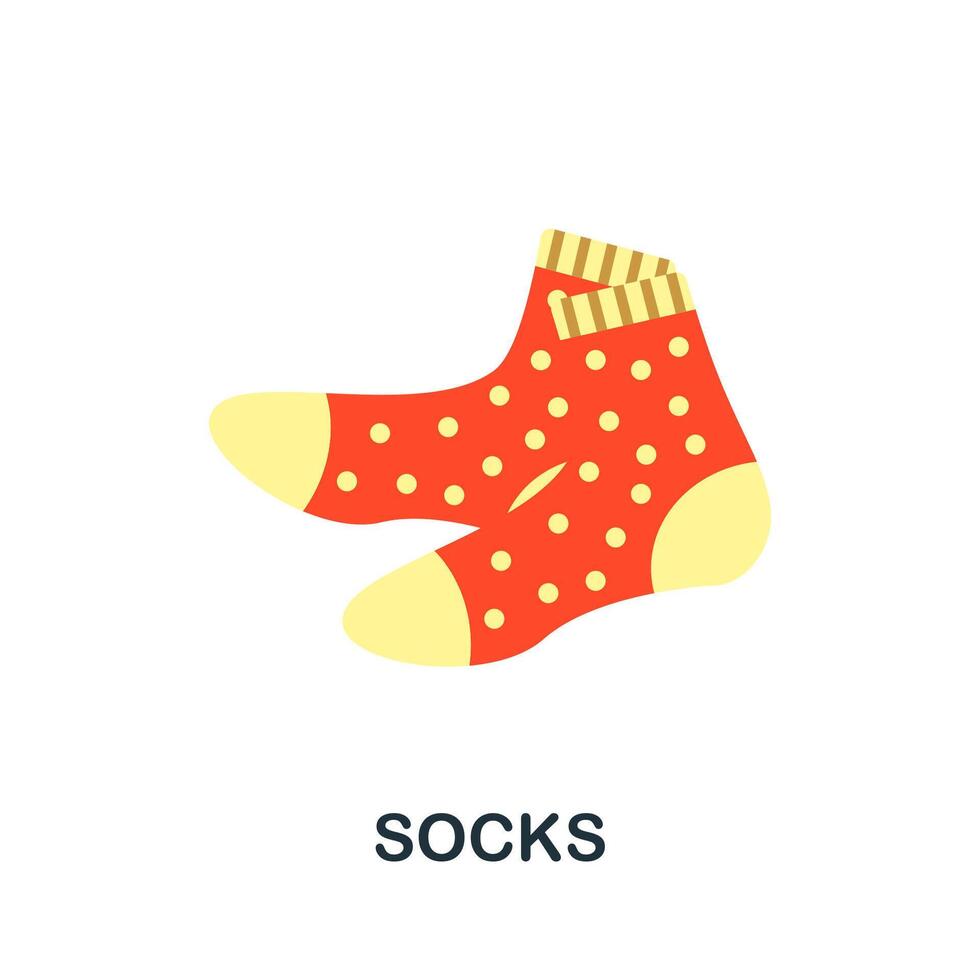 SOCKS