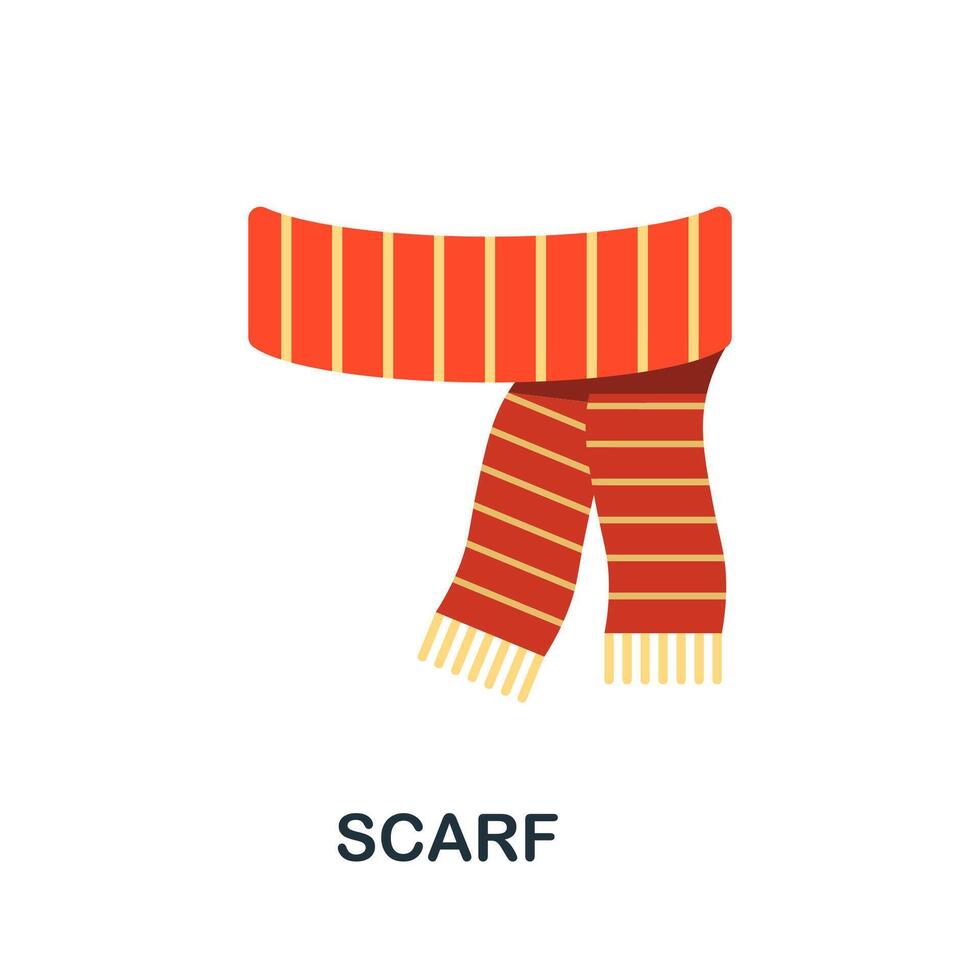 SCARF