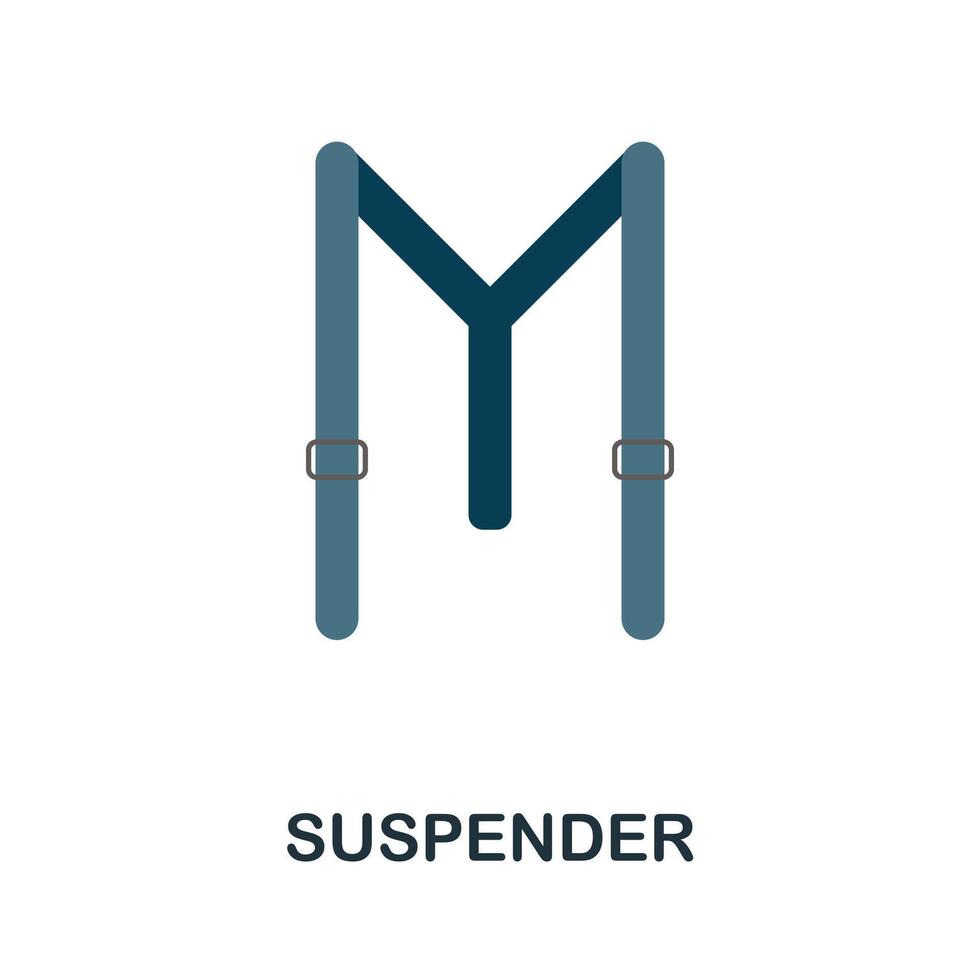 SUSPENDER