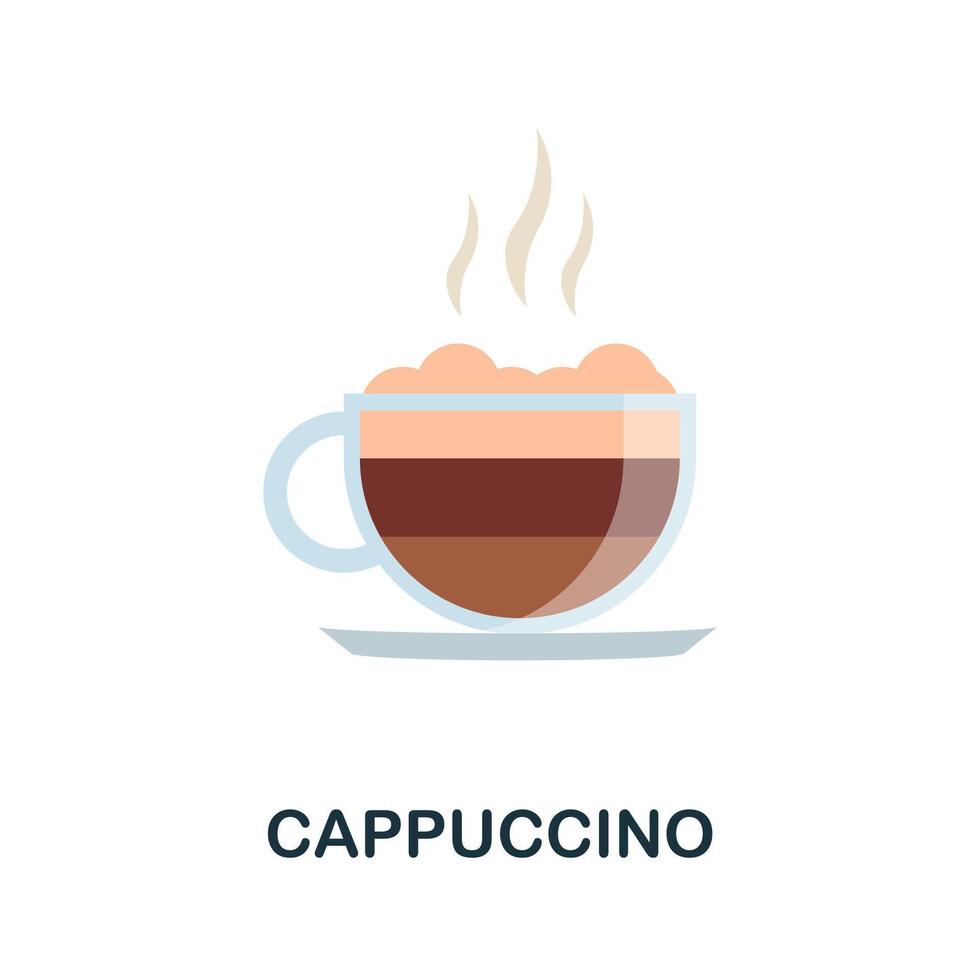 CAPPUCCINO