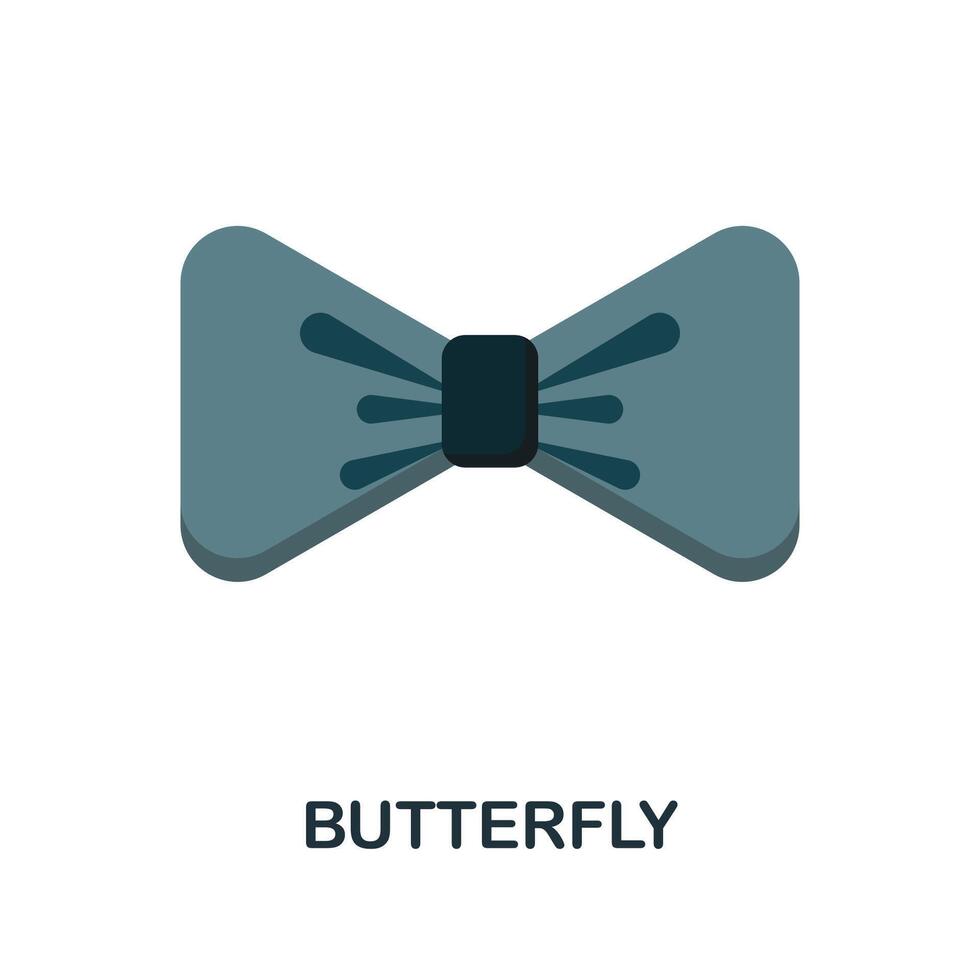 BUTTERFLY