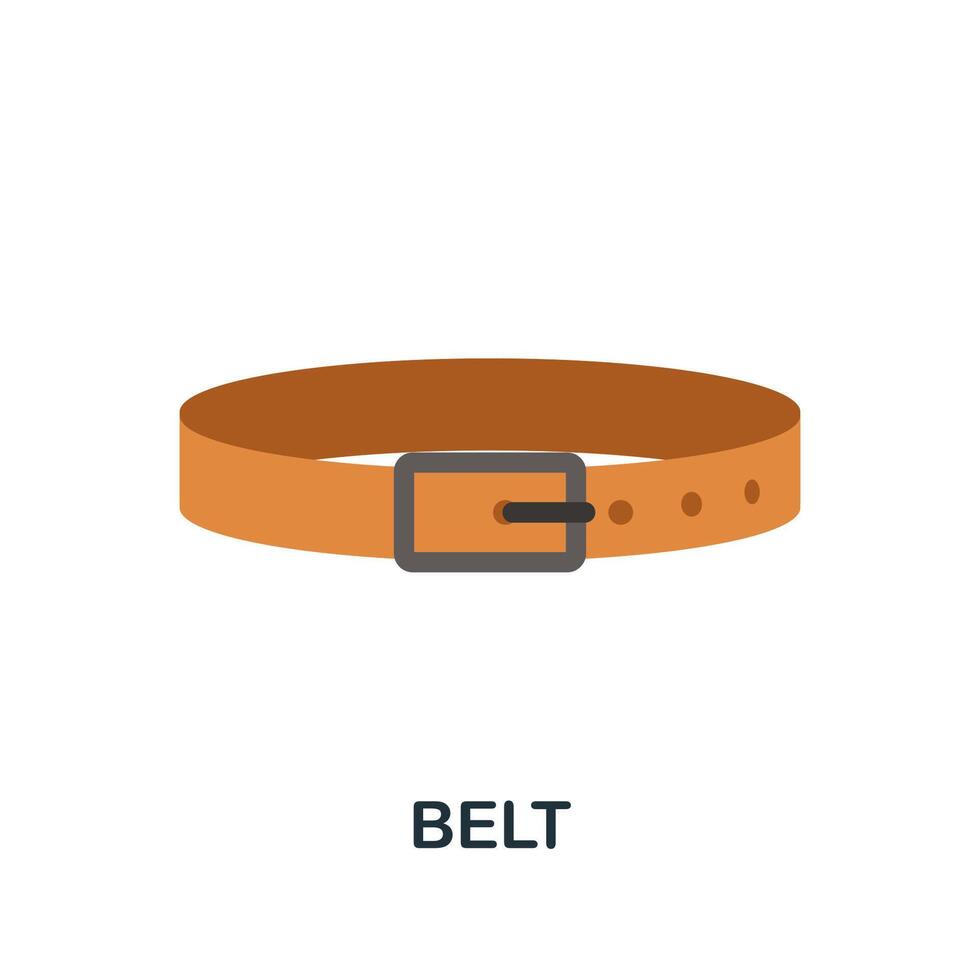 BELT