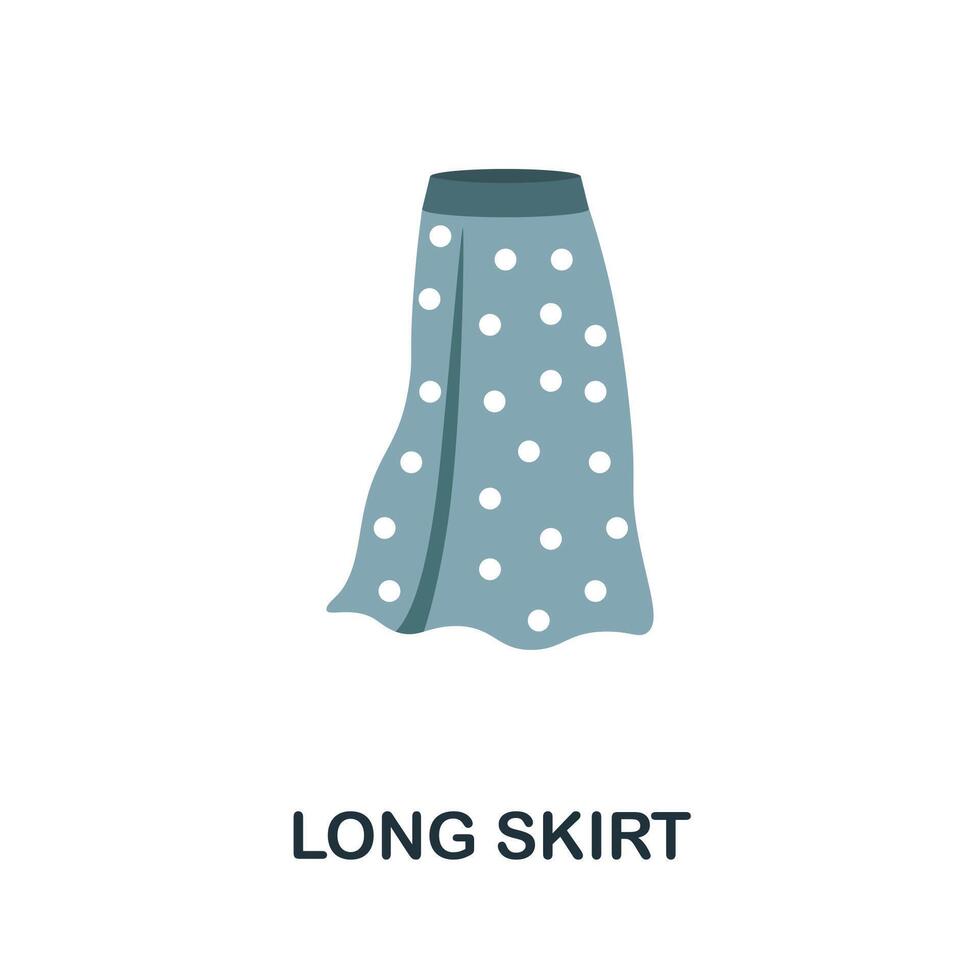 LONG SKIRT