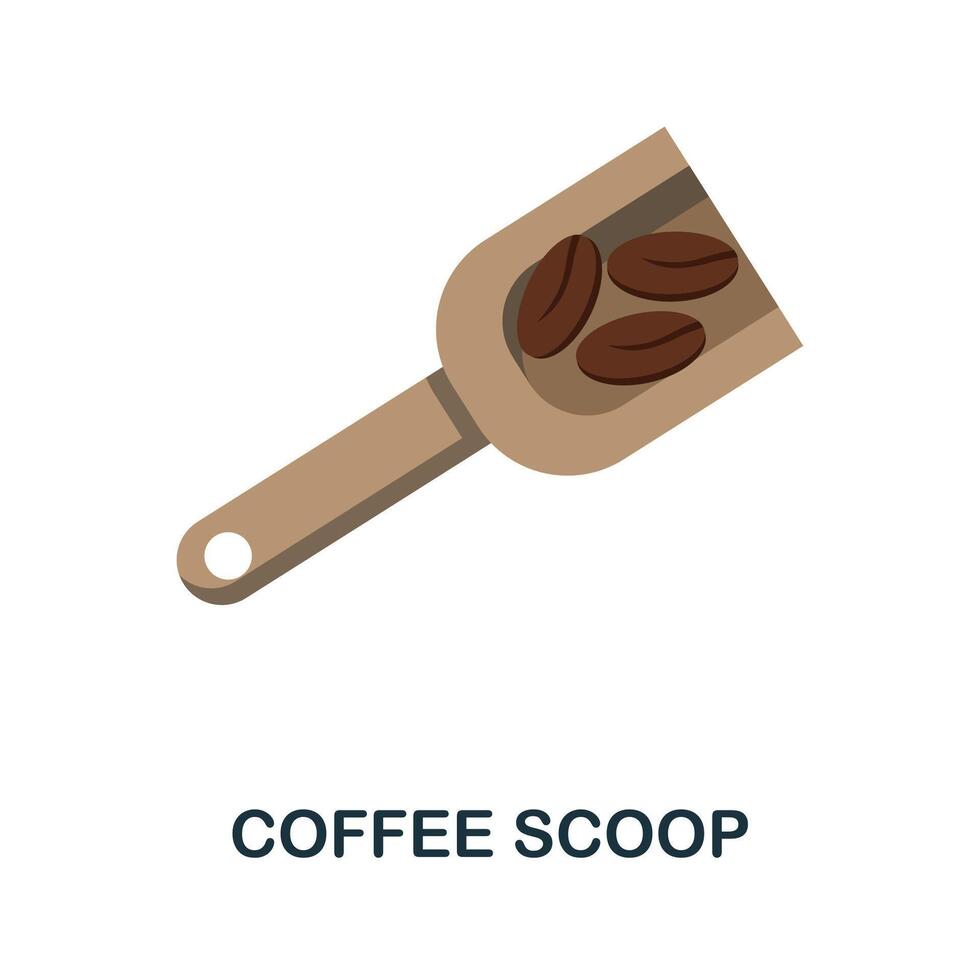 COFFEE SCOOP