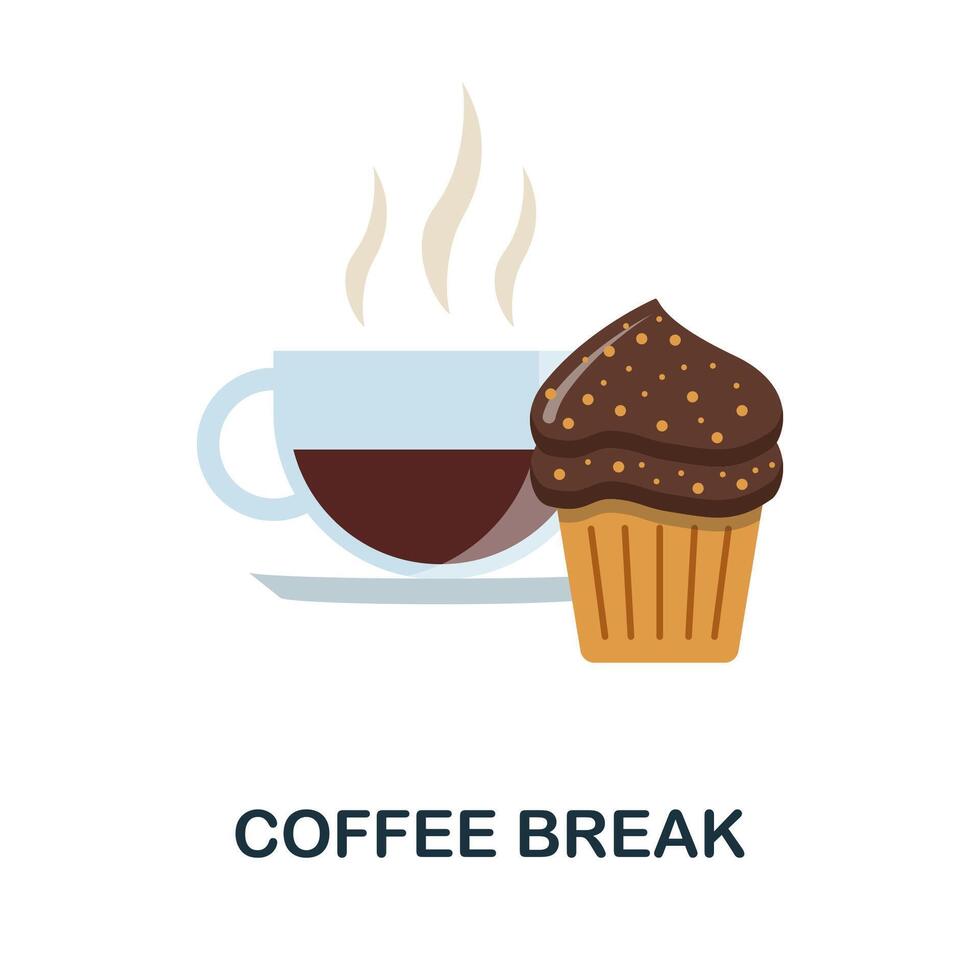 COFFEE BREAK