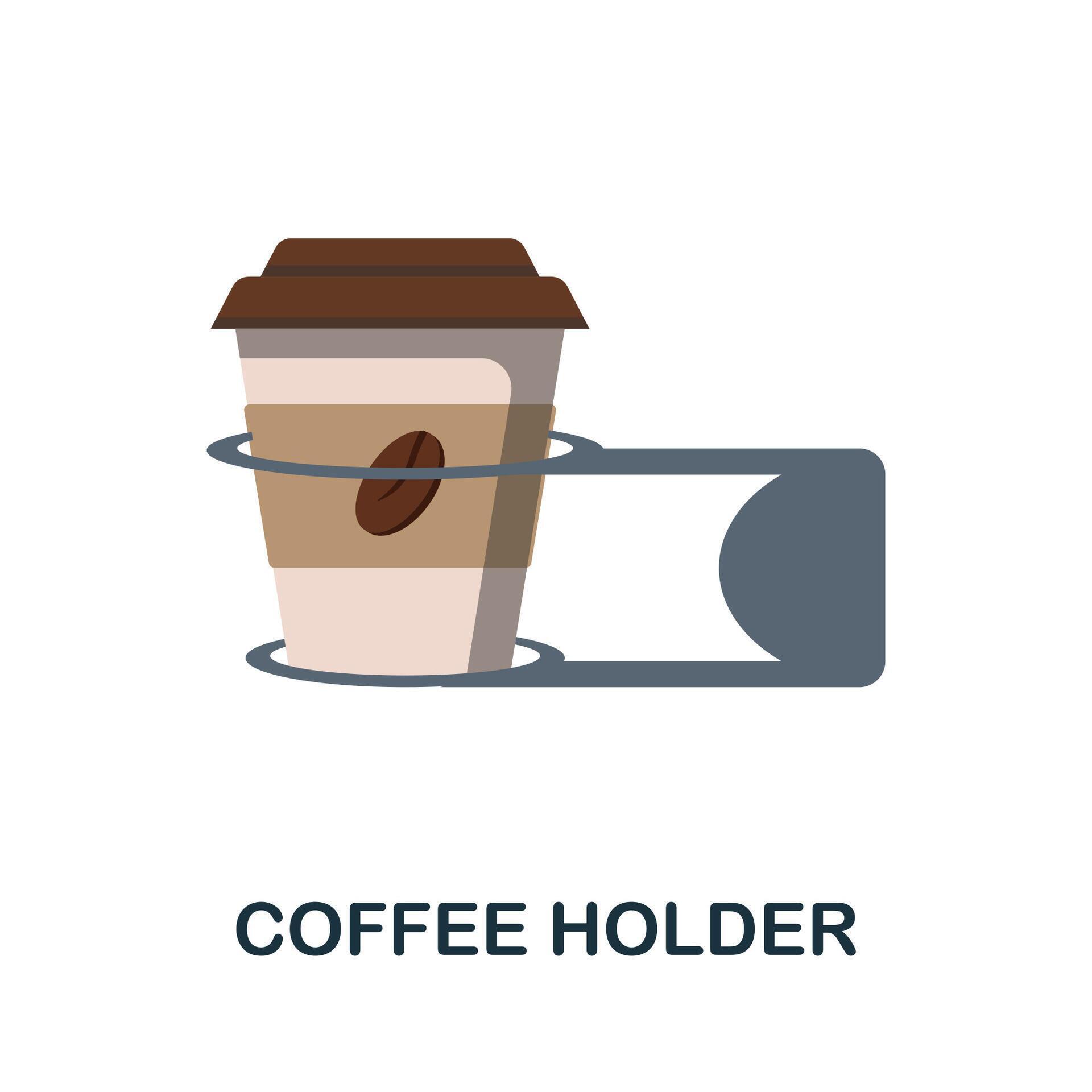 COFFEE HOLDER