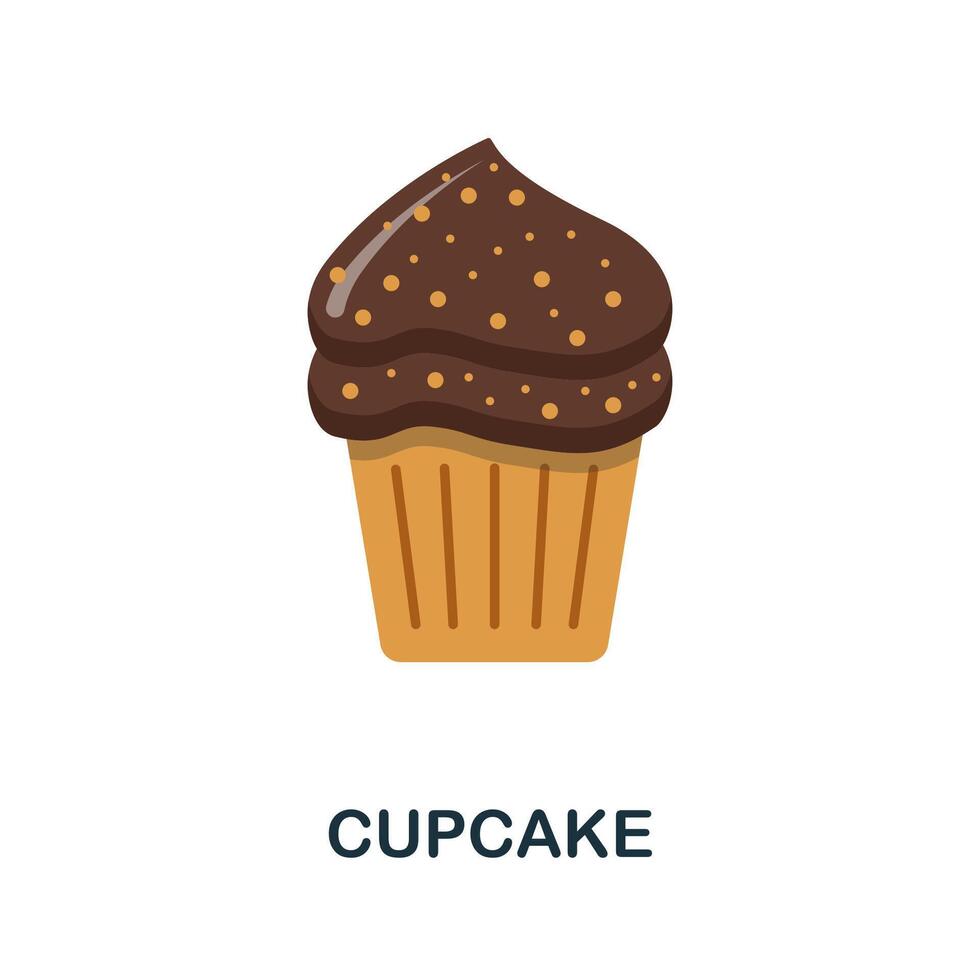 CUPCAKE