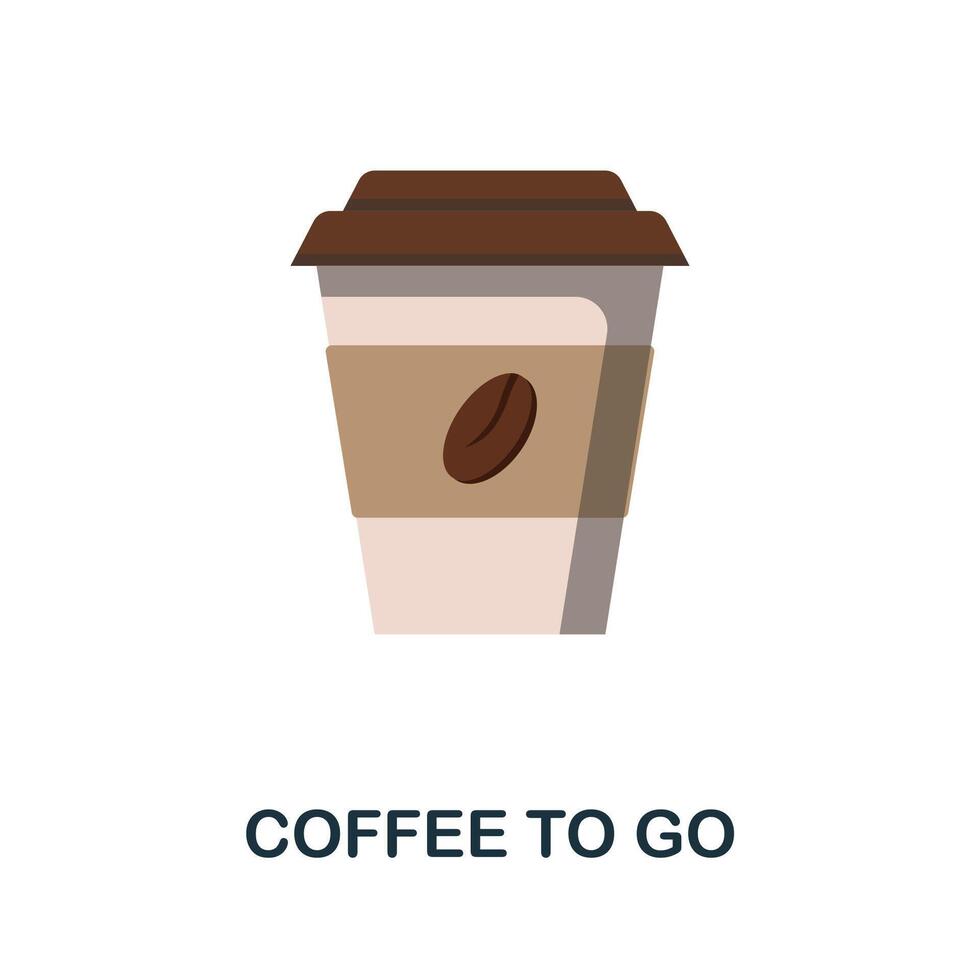 COFFEE TO GO