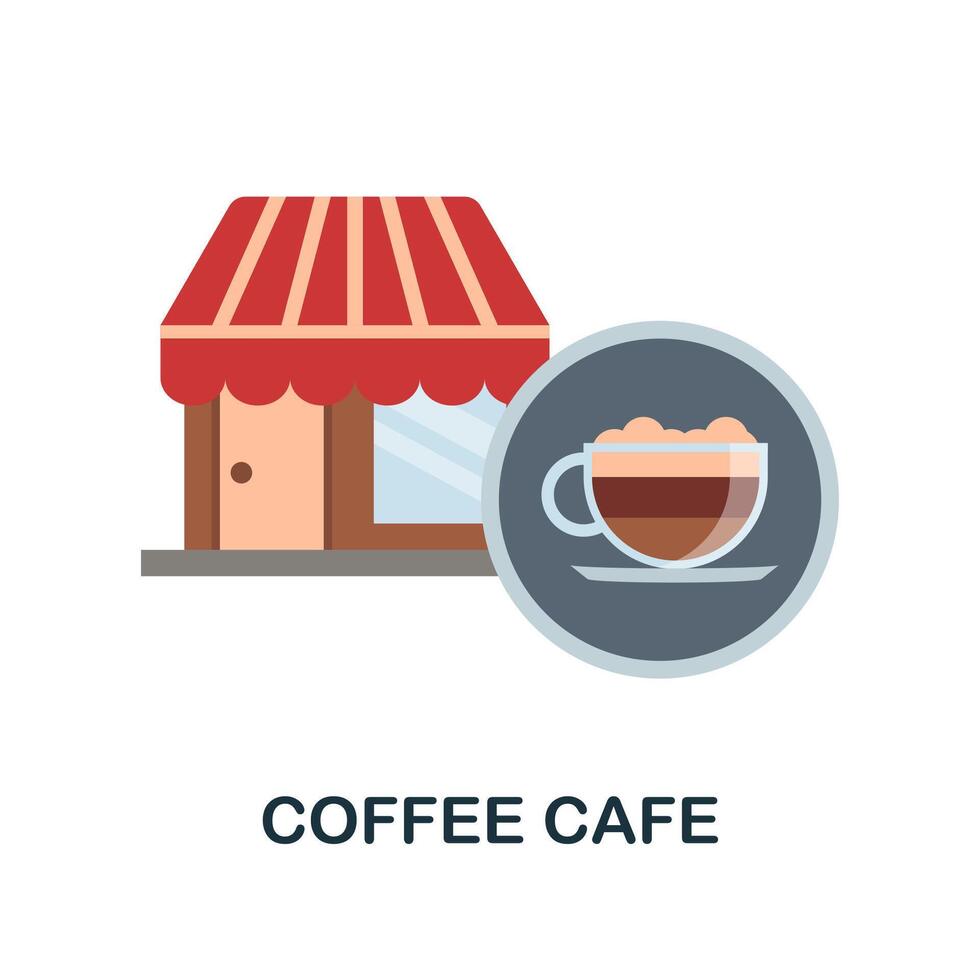 COFFEE CAFE